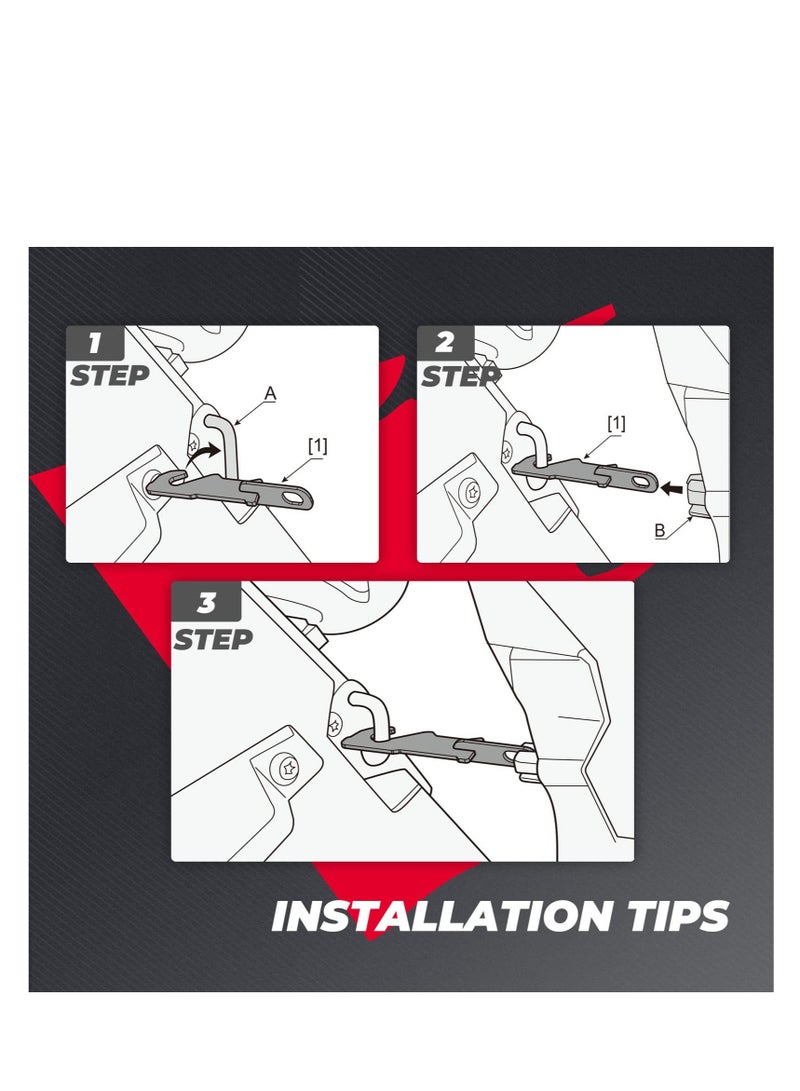 1
STEP
A
[1]

2
STEP
[1]
B

3
STEP

INSTALLATION TIPS