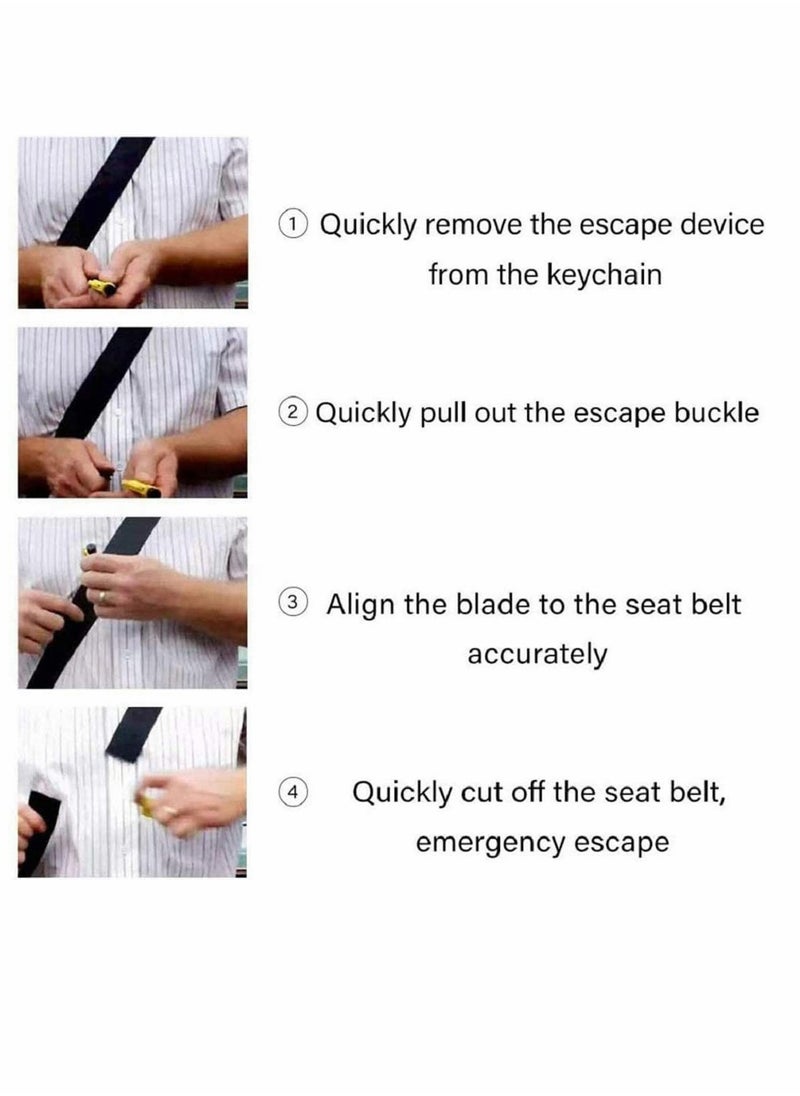 ① Quickly remove the escape device from the keychain

② Quickly pull out the escape buckle

③ Align the blade to the seat belt accurately

④ Quickly cut off the seat belt, emergency escape