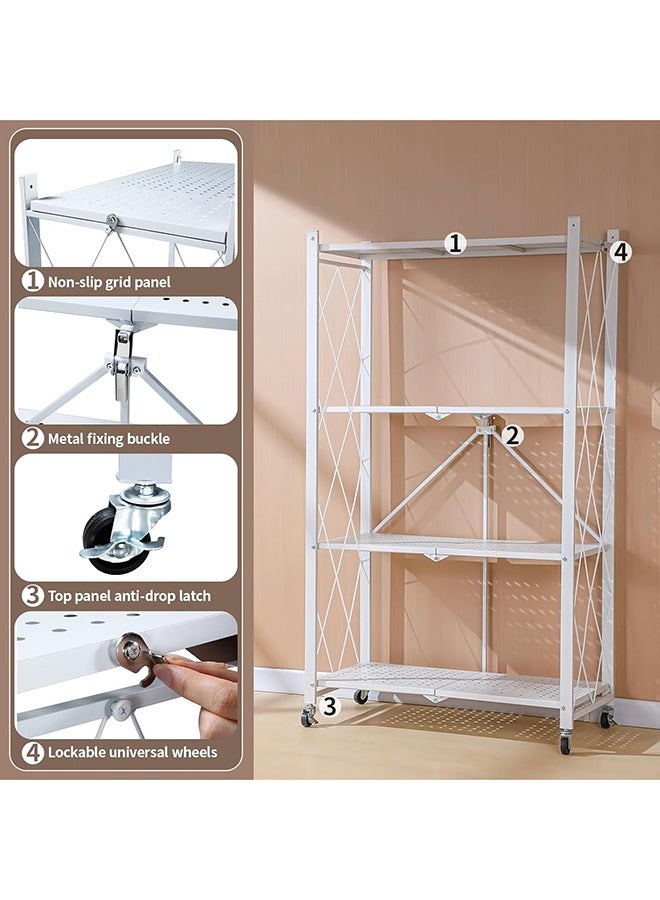 1 Non-slip grid panel

2 Metal fixing buckle

3 Top panel anti-drop latch

4 Lockable universal wheels

1

4

2

3