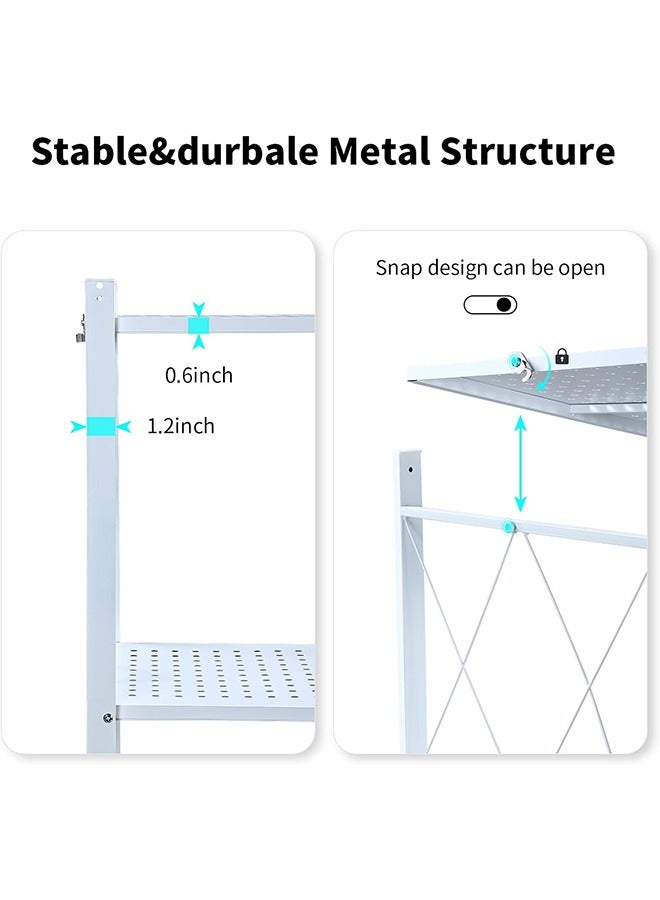 Stable&durbale Metal Structure

0.6inch

1.2inch

Snap design can be open