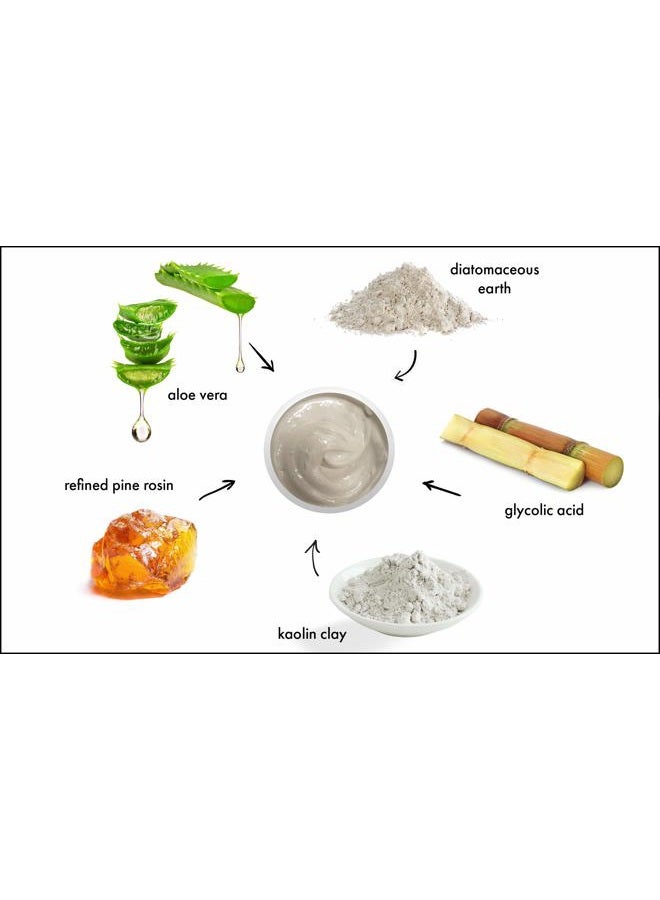 diatomaceous earth

aloe vera

refined pine rosin

glycolic acid

kaolin clay