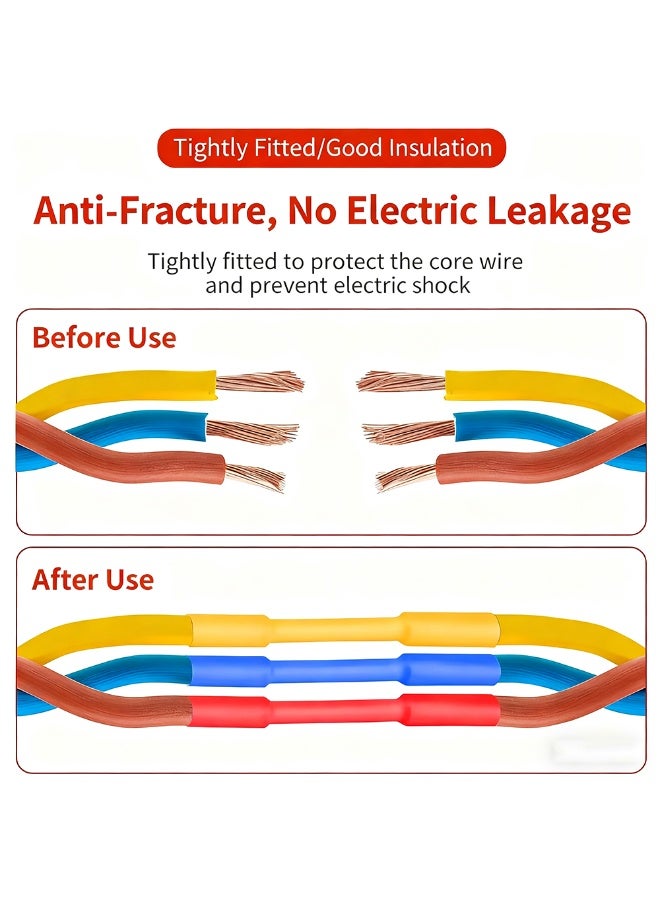 Tightly Fitted/Good Insulation

Anti-Fracture, No Electric Leakage

Tightly fitted to protect the core wire and prevent electric shock

Before Use

After Use