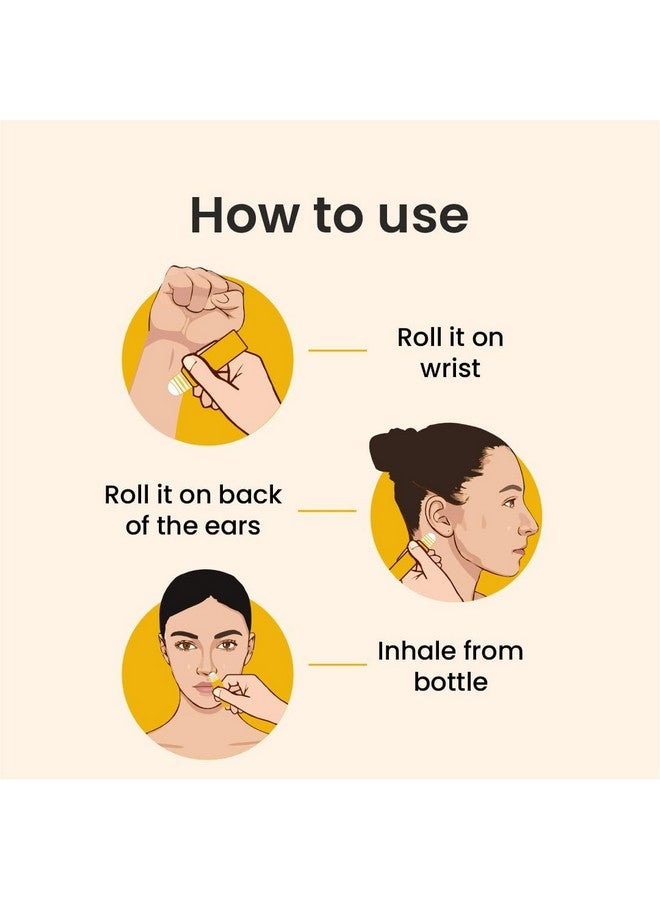 How to use

Roll it on wrist

Roll it on back of the ears

Inhale from bottle