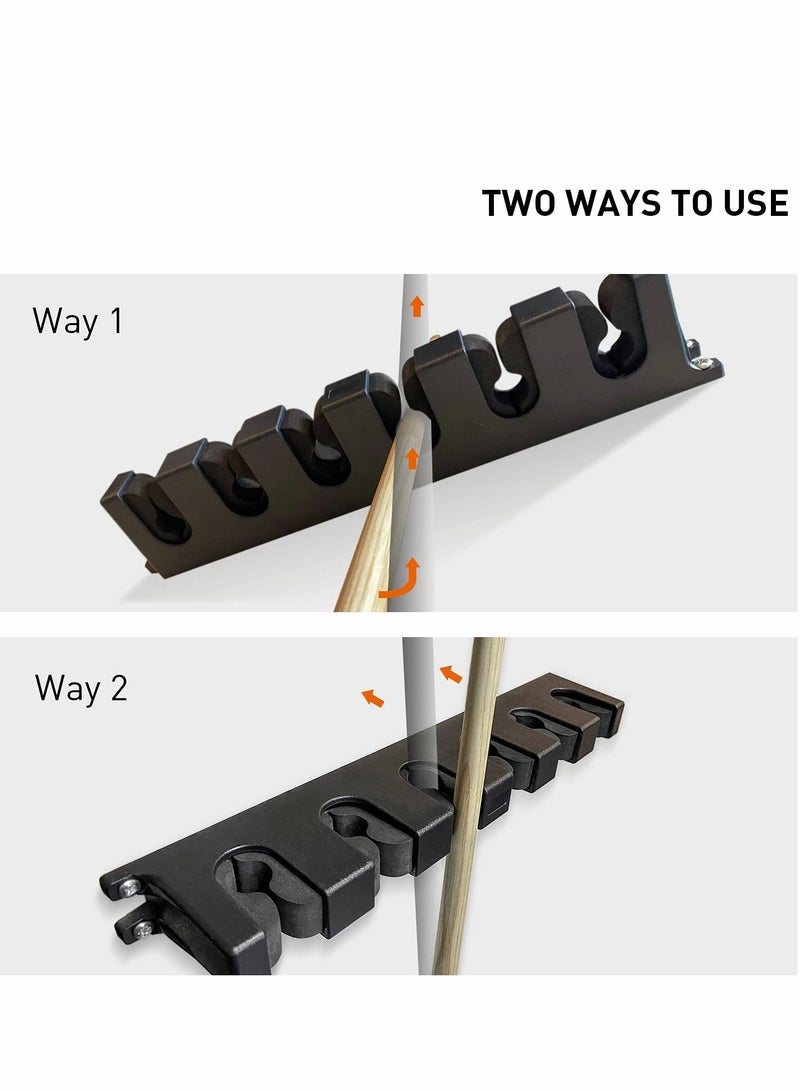 TWO WAYS TO USE

Way 1

Way 2