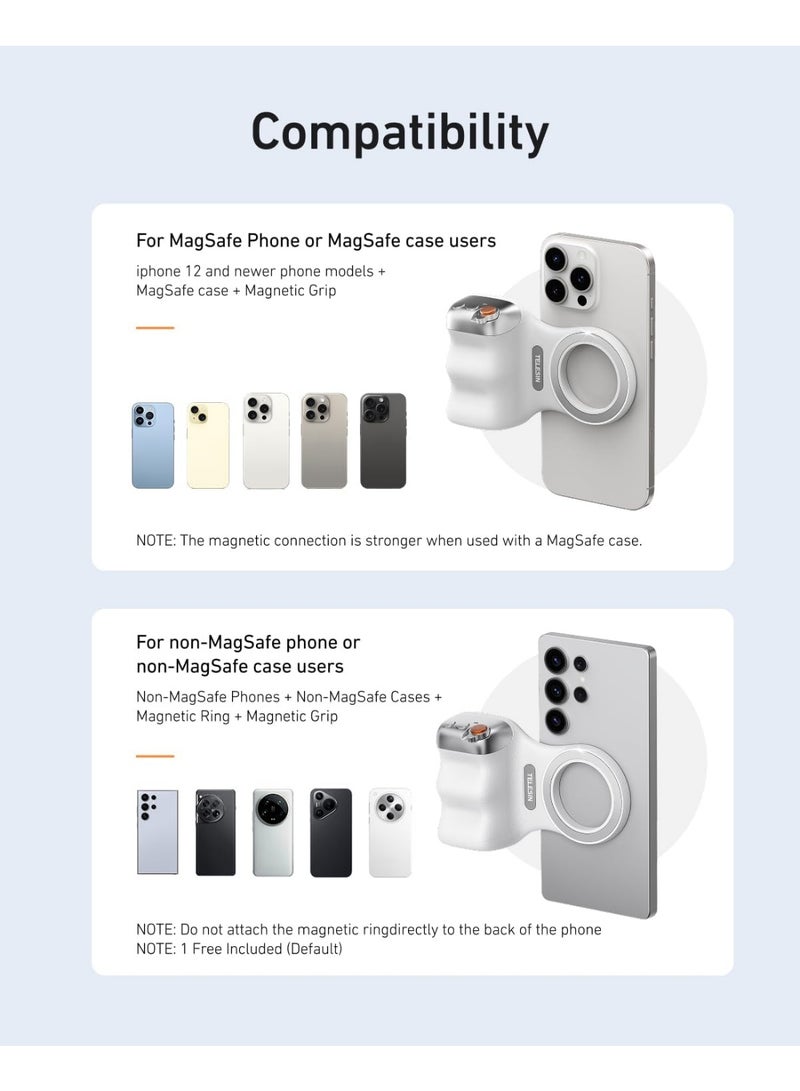 Compatibility

For MagSafe Phone or MagSafe case users

iphone 12 and newer phone models + MagSafe case + Magnetic Grip

TELESIN

NOTE: The magnetic connection is stronger when used with a MagSafe case.

For non-MagSafe phone or non-MagSafe case users

Non-MagSafe Phones + Non-MagSafe Cases + Magnetic Ring + Magnetic Grip

TELESIN

NOTE: Do not attach the magnetic ringdirectly to the back of the phone
NOTE: 1 Free Included (Default)