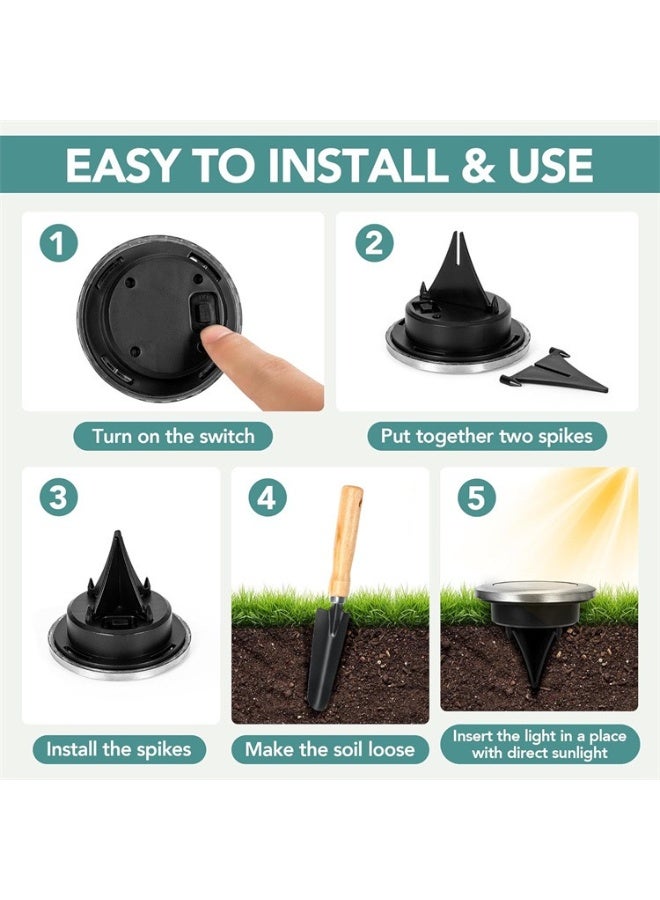 EASY TO INSTALL & USE

1

Turn on the switch

2

Put together two spikes

3

Install the spikes

4

Make the soil loose

5

Insert the light in a place with direct sunlight