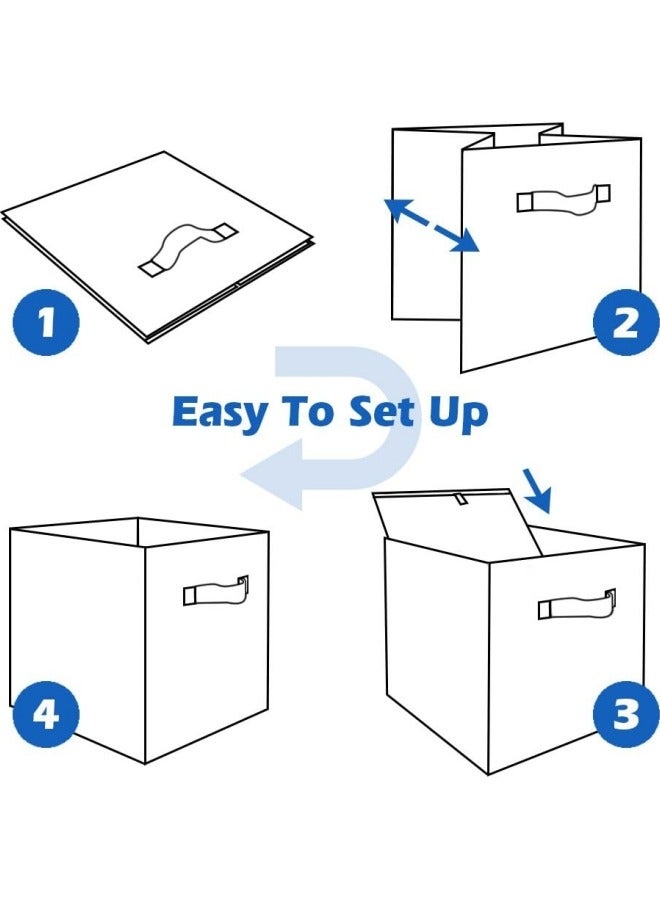 1

2

Easy To Set Up

4

3