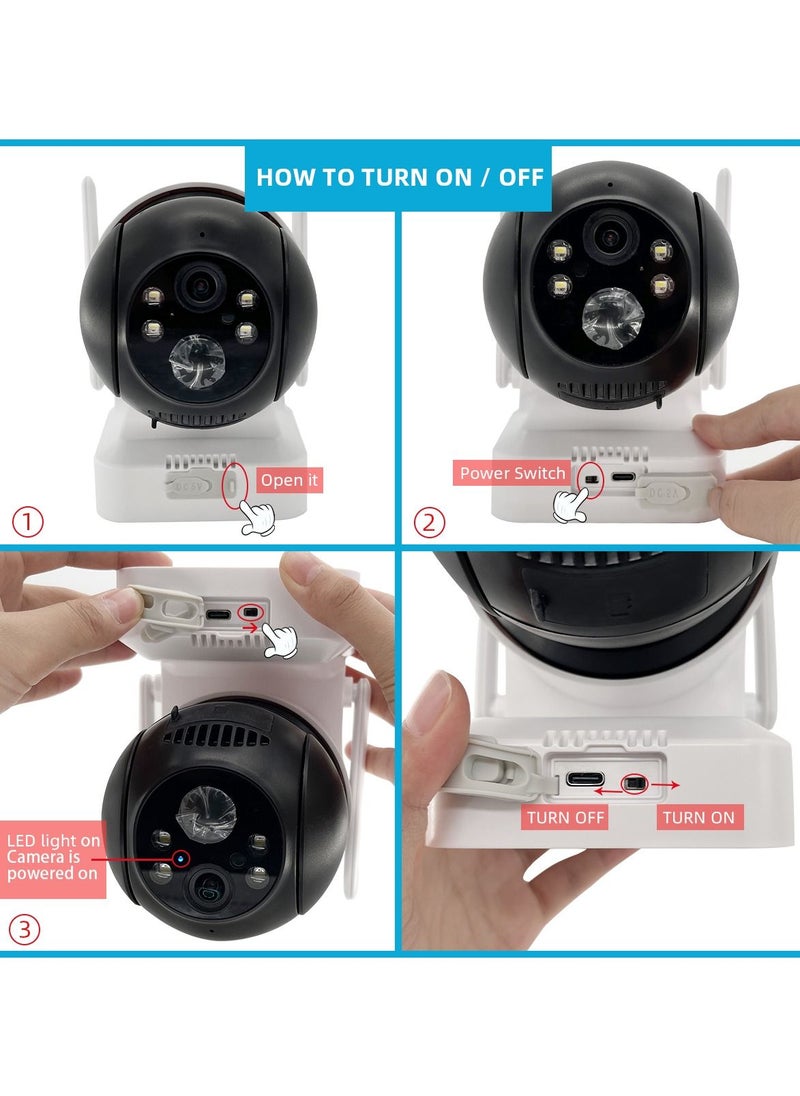 HOW TO TURN ON / OFF

Open it

①

Power Switch

②

LED light on Camera is powered on

③

TURN OFF

TURN ON