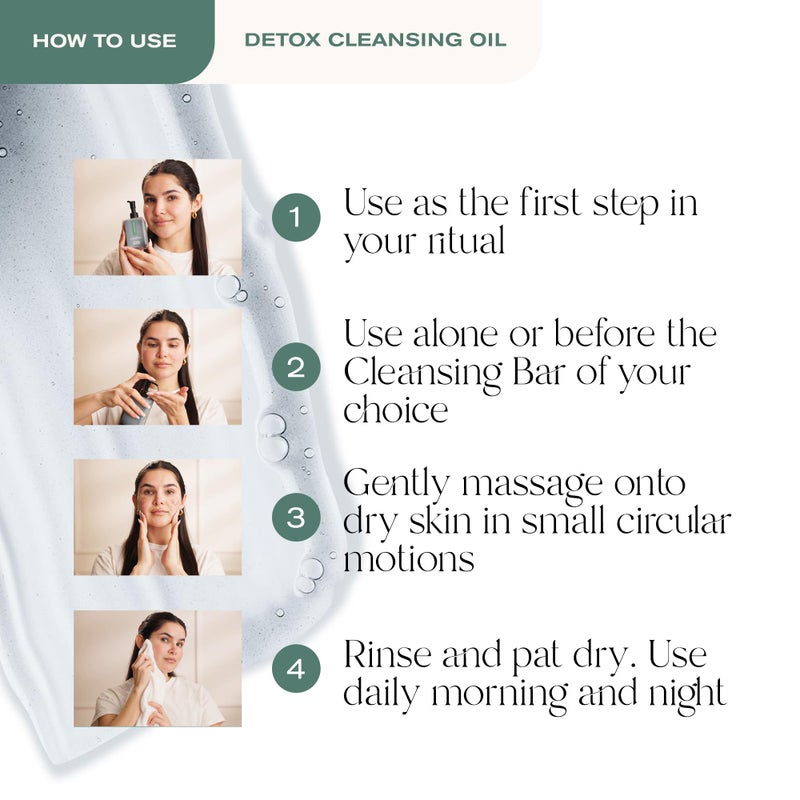 HOW TO USE

DETOX CLEANSING OIL

1 Use as the first step in your ritual

2 Use alone or before the Cleansing Bar of your choice

3 Gently massage onto dry skin in small circular motions

4 Rinse and pat dry. Use daily morning and night