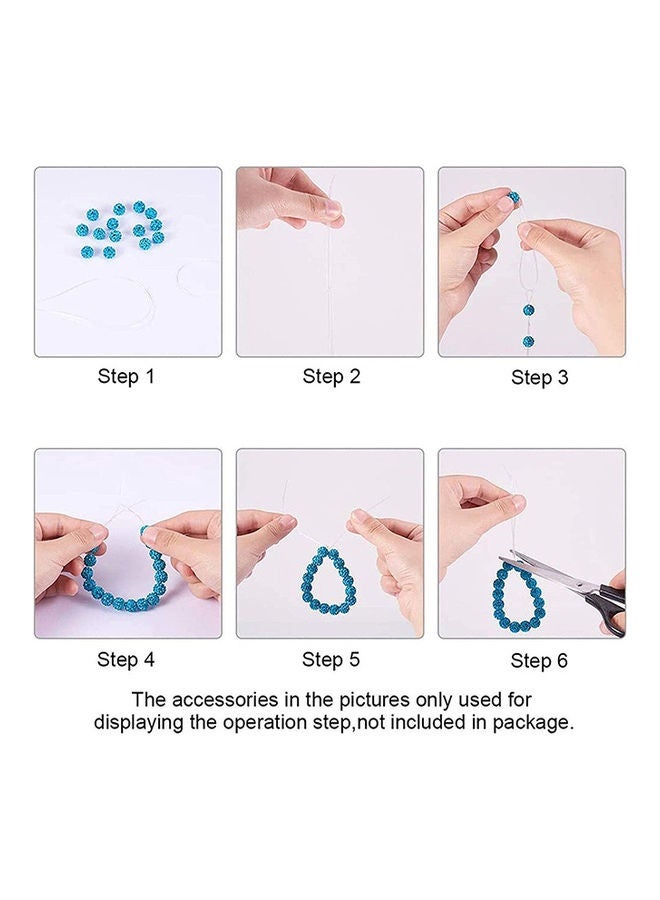 Step 1

Step 2

Step 3

Step 4

Step 5

Step 6

The accessories in the pictures only used for displaying the operation step,not included in package.