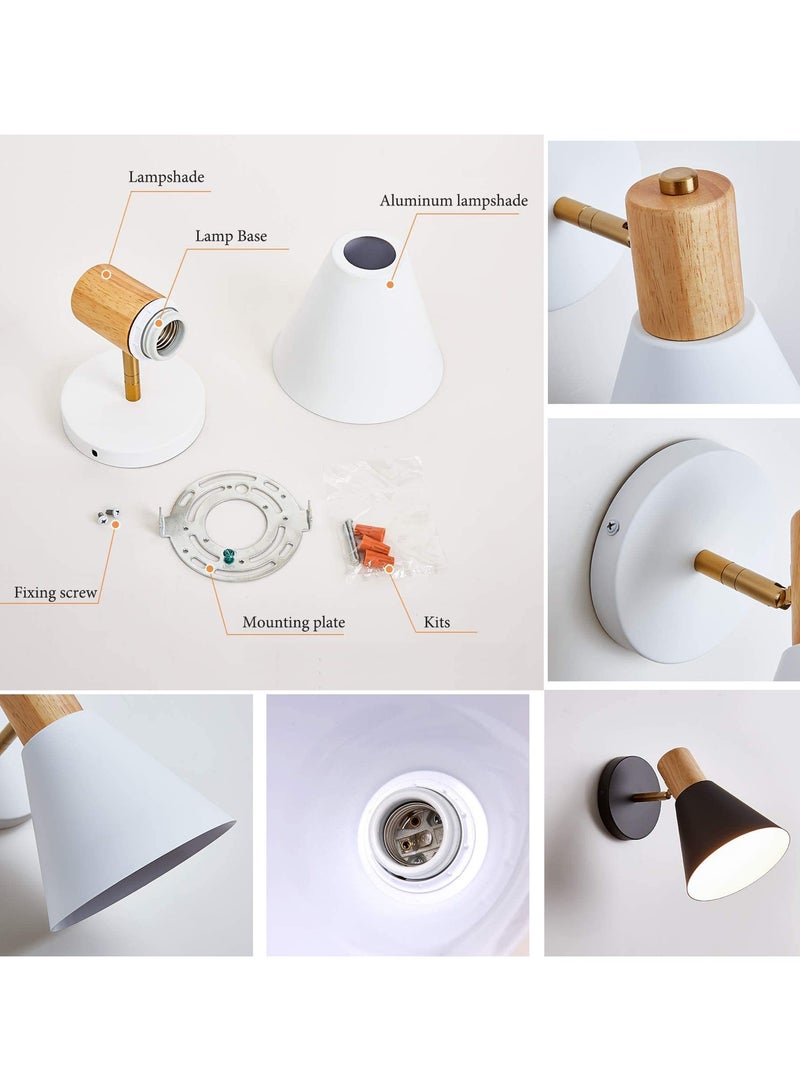 Lampshade
Lamp Base
Aluminum lampshade
Fixing screw
Mounting plate
Kits