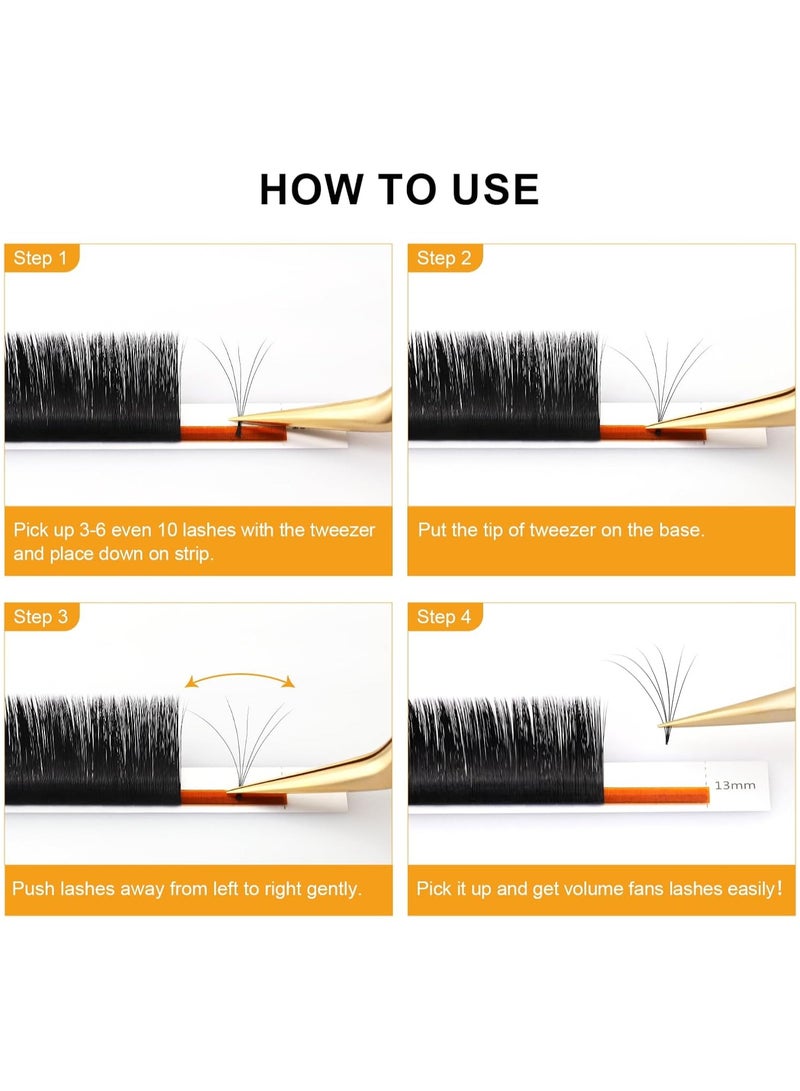 HOW TO USE

Step 1

Pick up 3-6 even 10 lashes with the tweezer and place down on strip.

Step 2

Put the tip of tweezer on the base.

Step 3

Push lashes away from left to right gently.

Step 4

13mm

Pick it up and get volume fans lashes easily!