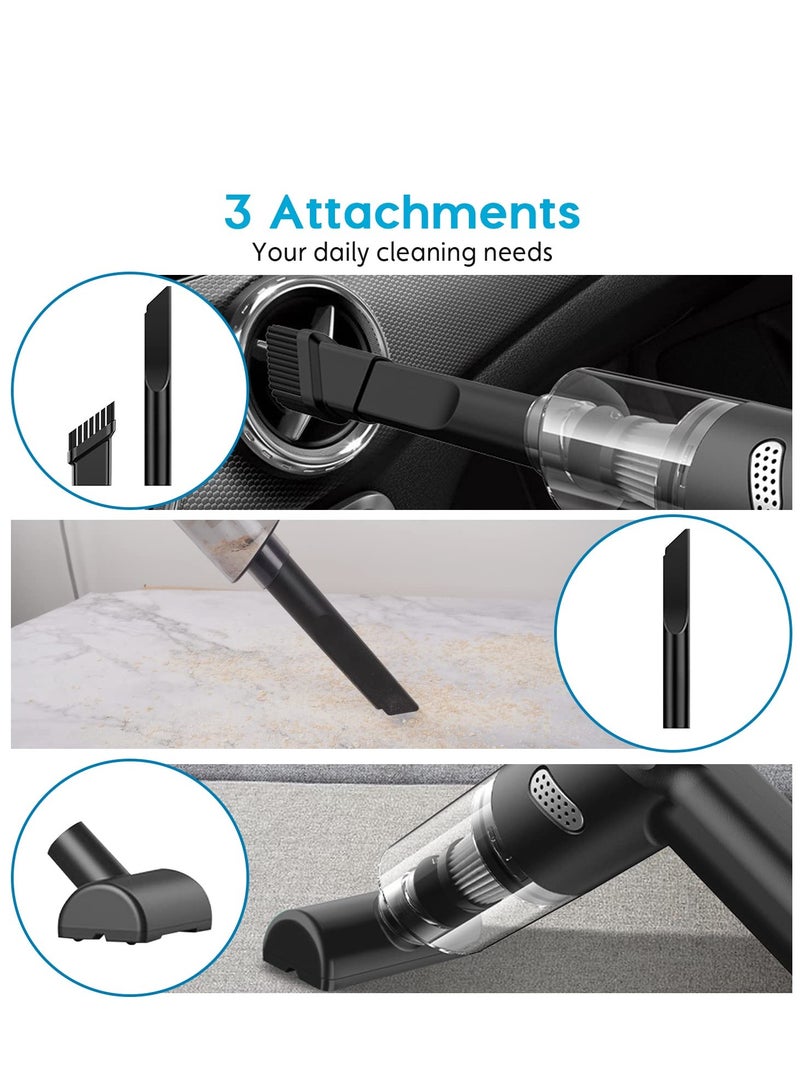 3 Attachments
Your daily cleaning needs