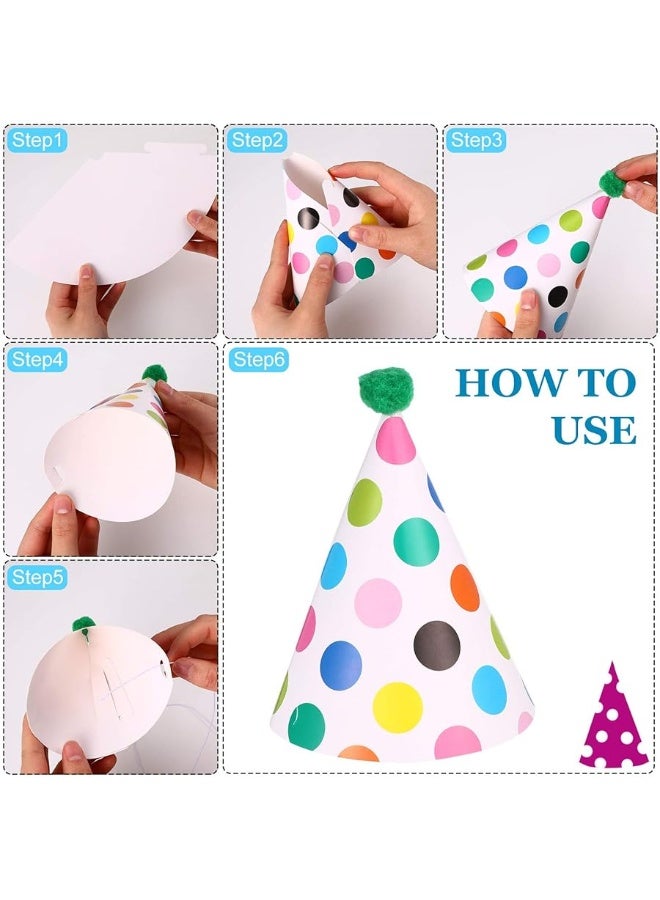 Step1

Step2

Step3

Step4

Step6

HOW TO USE

Step5