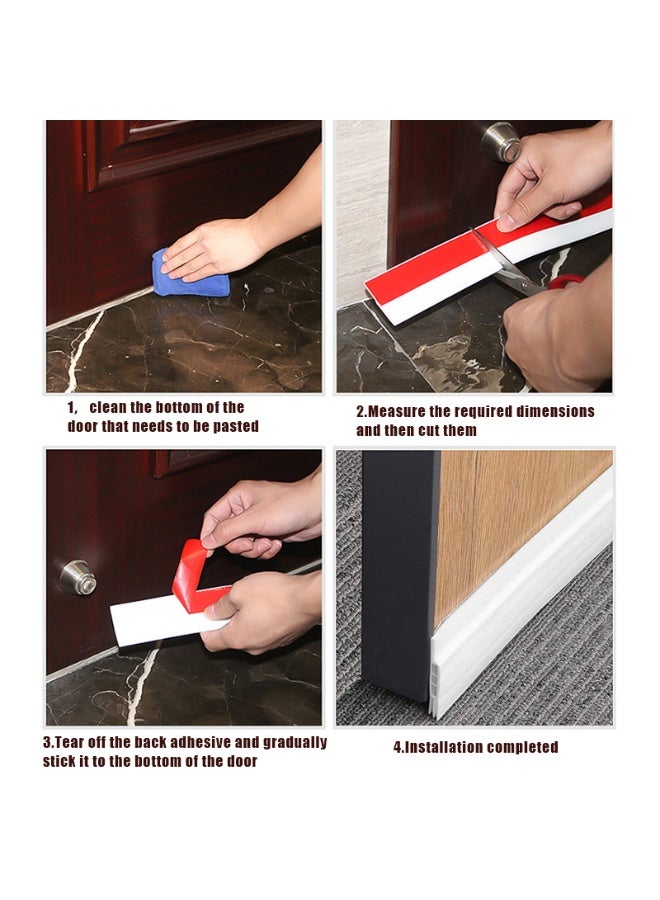 1,   clean the bottom of the door that needs to be pasted

2.Measure the required dimensions and then cut them

3.Tear off the back adhesive and gradually stick it to the bottom of the door

4.Installation completed