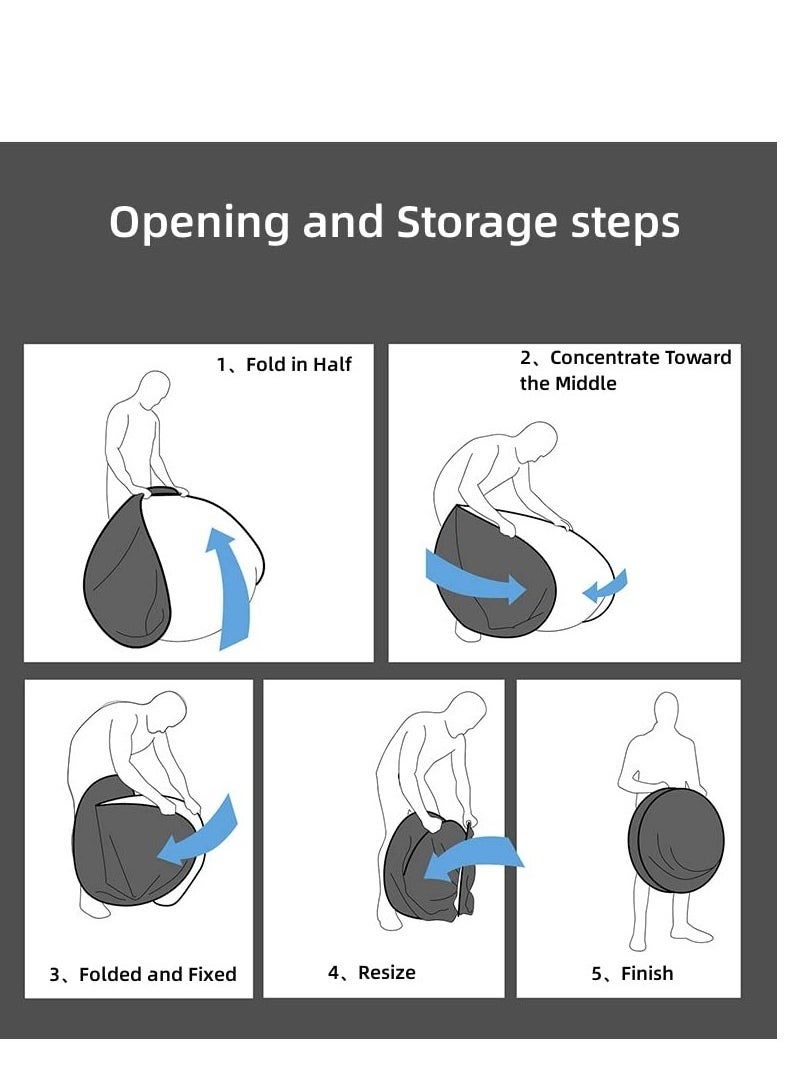 Opening and Storage steps

1、Fold in Half

2、Concentrate Toward the Middle

3、Folded and Fixed

4、Resize

5、Finish