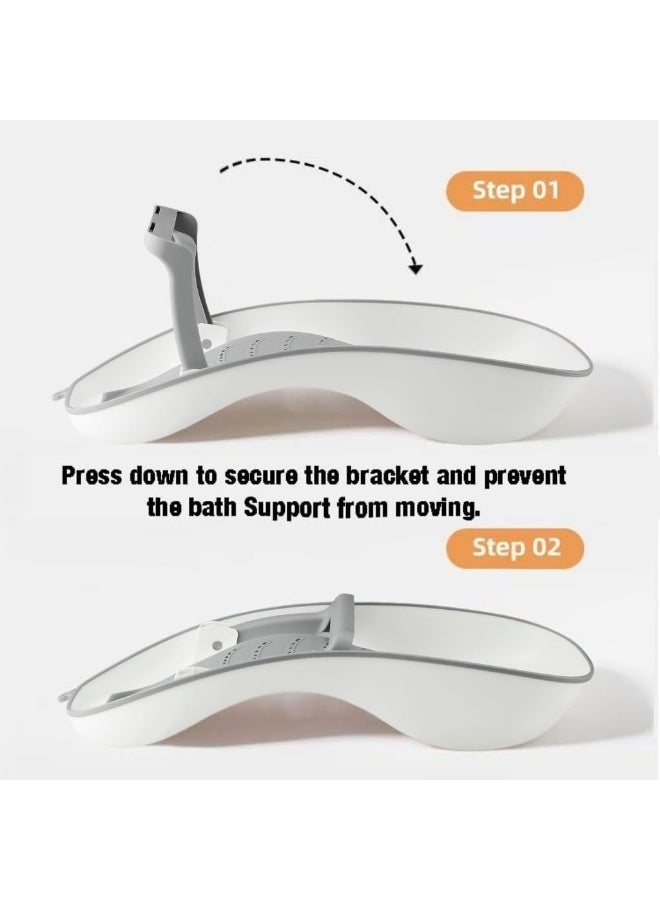 Step 01

Press down to secure the bracket and prevent the bath Support from moving.

Step 02