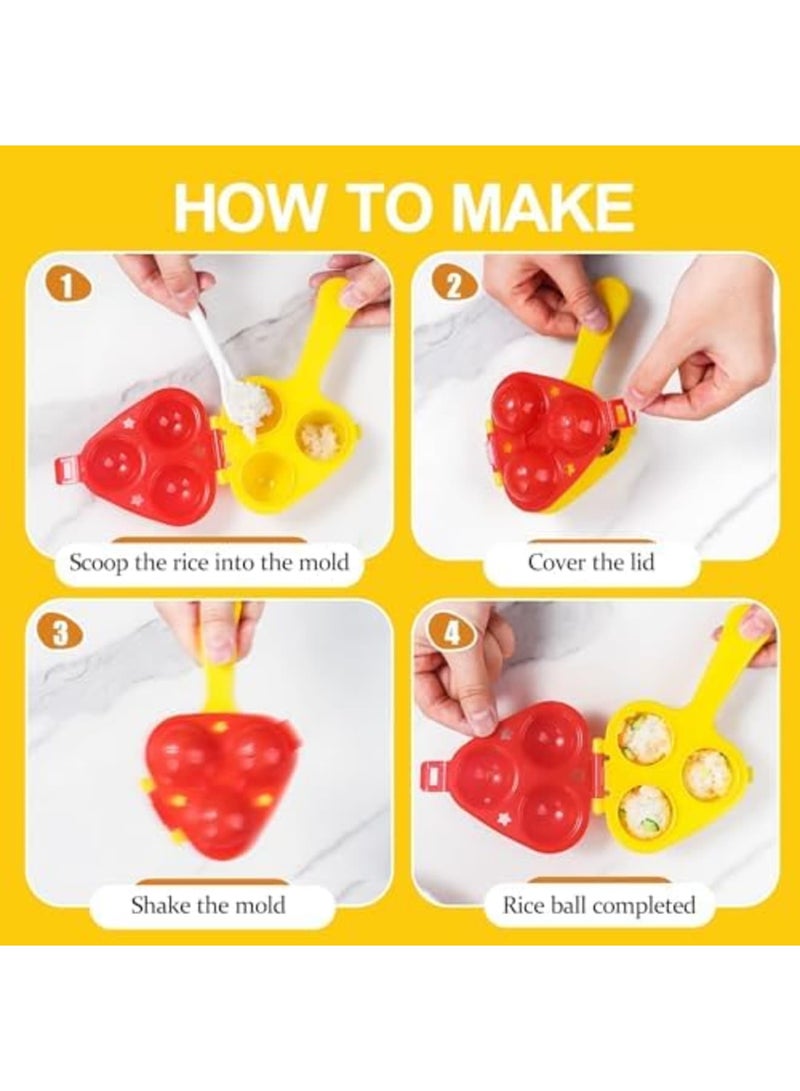 HOW TO MAKE

1

Scoop the rice into the mold

2

Cover the lid

3

Shake the mold

4

Rice ball completed