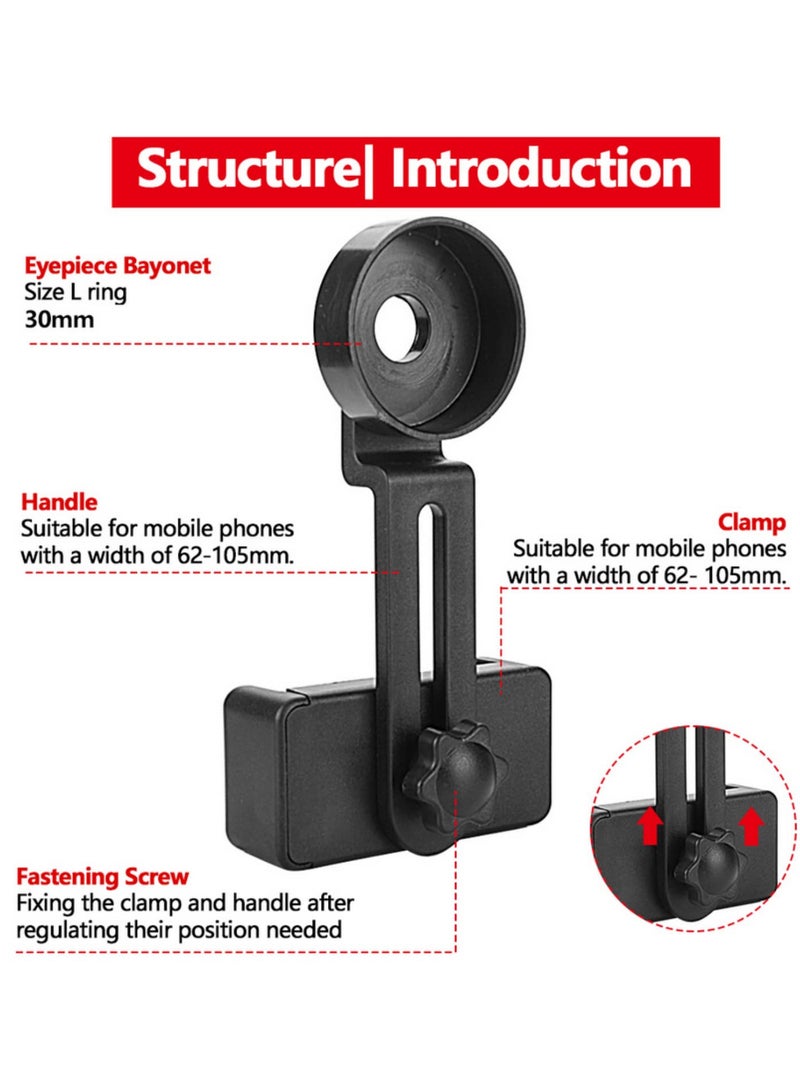 Structure| Introduction

Eyepiece Bayonet
Size L ring
30mm

Handle
Suitable for mobile phones with a width of 62-105mm.

Clamp
Suitable for mobile phones with a width of 62- 105mm.

Fastening Screw
Fixing the clamp and handle after regulating their position needed