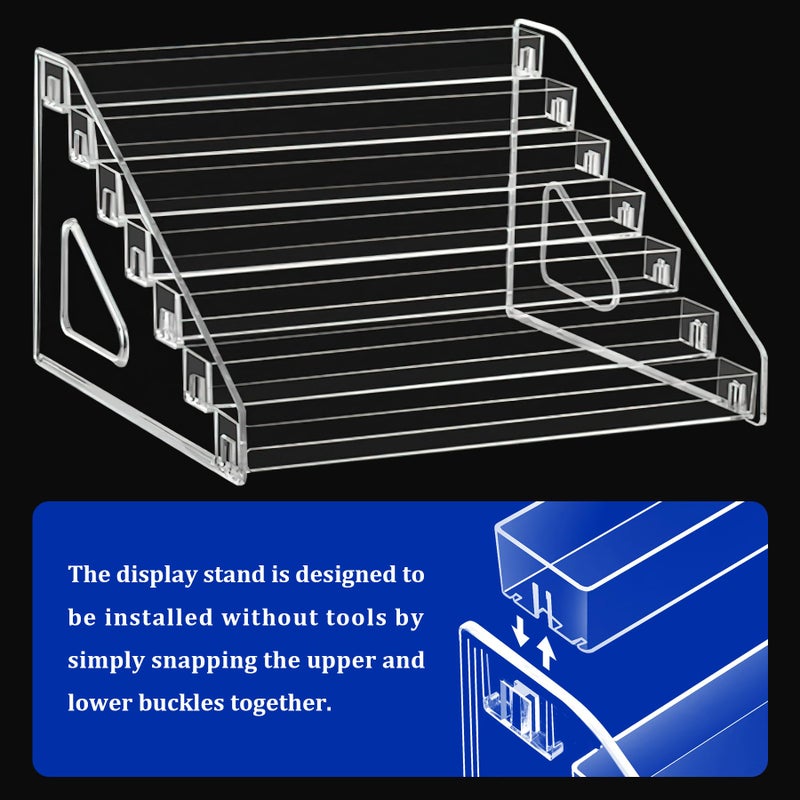 The display stand is designed to be installed without tools by simply snapping the upper and lower buckles together.