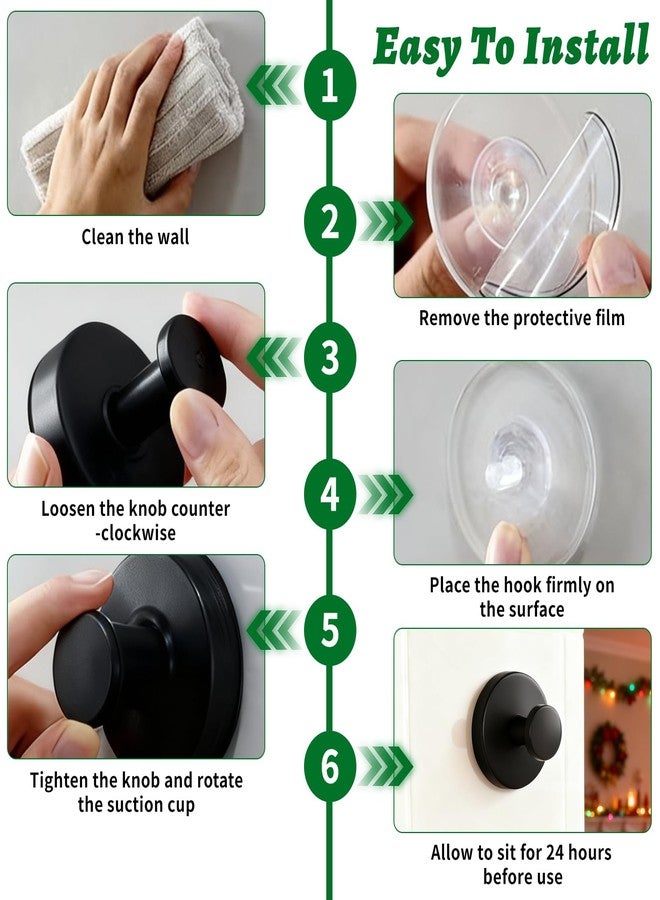 Easy To Install

1

Clean the wall

2

Remove the protective film

3

Loosen the knob counter -clockwise

4

Place the hook firmly on the surface

5

Tighten the knob and rotate the suction cup

6

Allow to sit for 24 hours before use