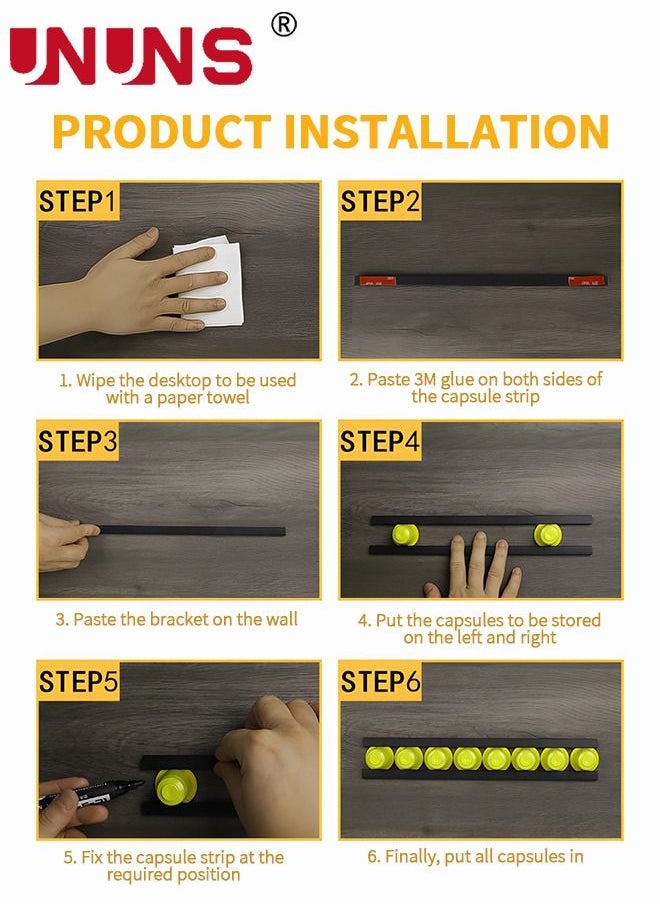 UNUNS®

PRODUCT INSTALLATION

STEP1

1. Wipe the desktop to be used with a paper towel

STEP2

2. Paste 3M glue on both sides of the capsule strip

STEP3

3. Paste the bracket on the wall

STEP4

4. Put the capsules to be stored on the left and right

STEP5

5. Fix the capsule strip at the required position

STEP6

6. Finally, put all capsules in