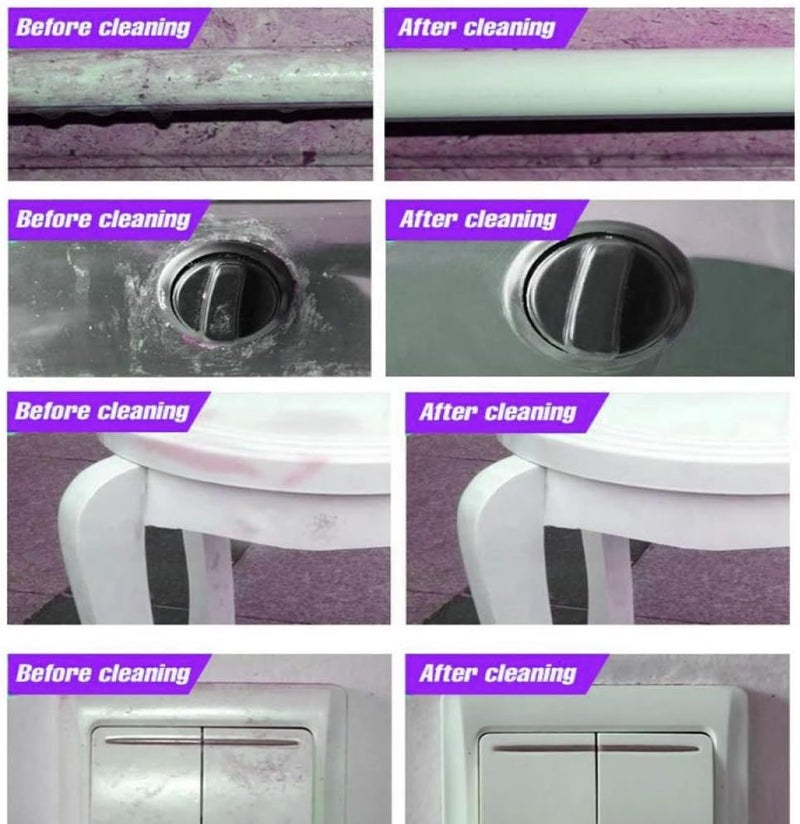 Before cleaning

After cleaning

Before cleaning

After cleaning

Before cleaning

After cleaning

Before cleaning

After cleaning