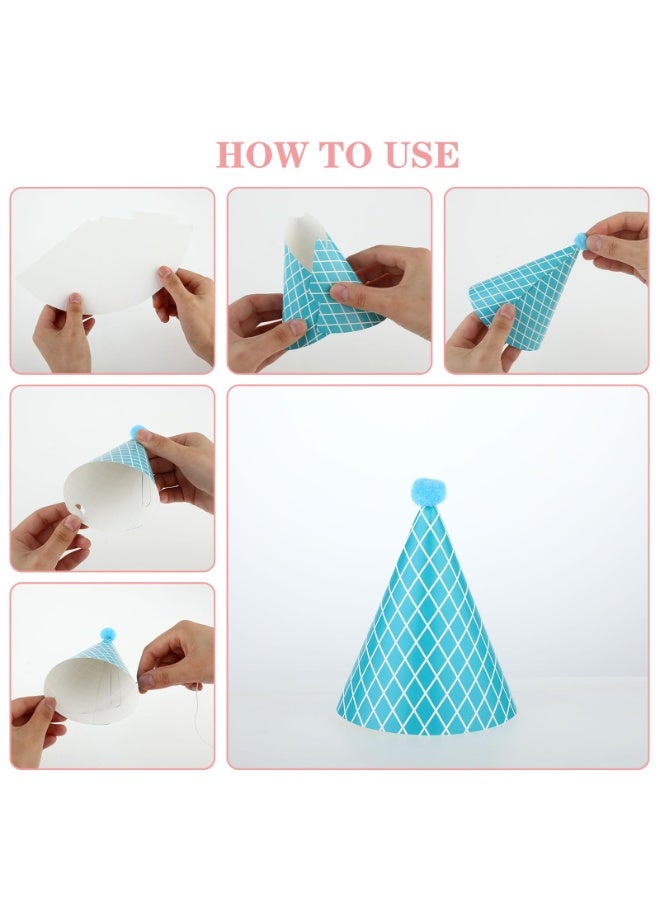 HOW TO USE