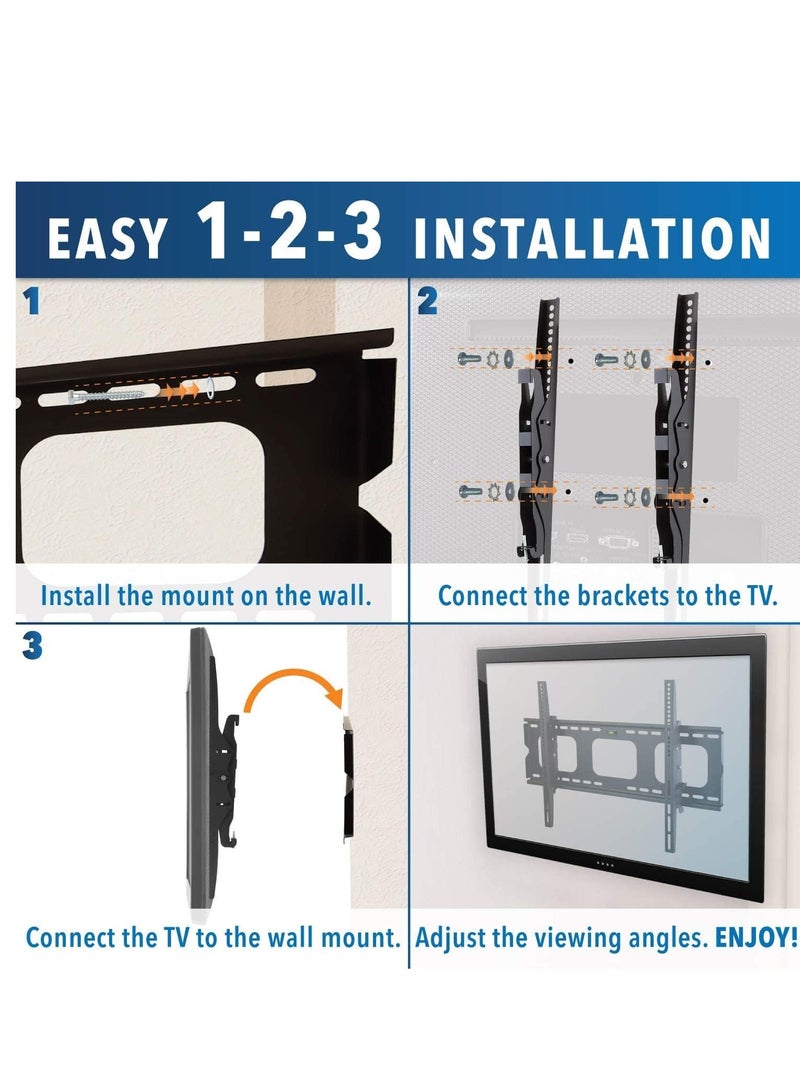 EASY 1-2-3 INSTALLATION

1

Install the mount on the wall.

2

Connect the brackets to the TV.

3

Connect the TV to the wall mount.

Adjust the viewing angles. ENJOY!