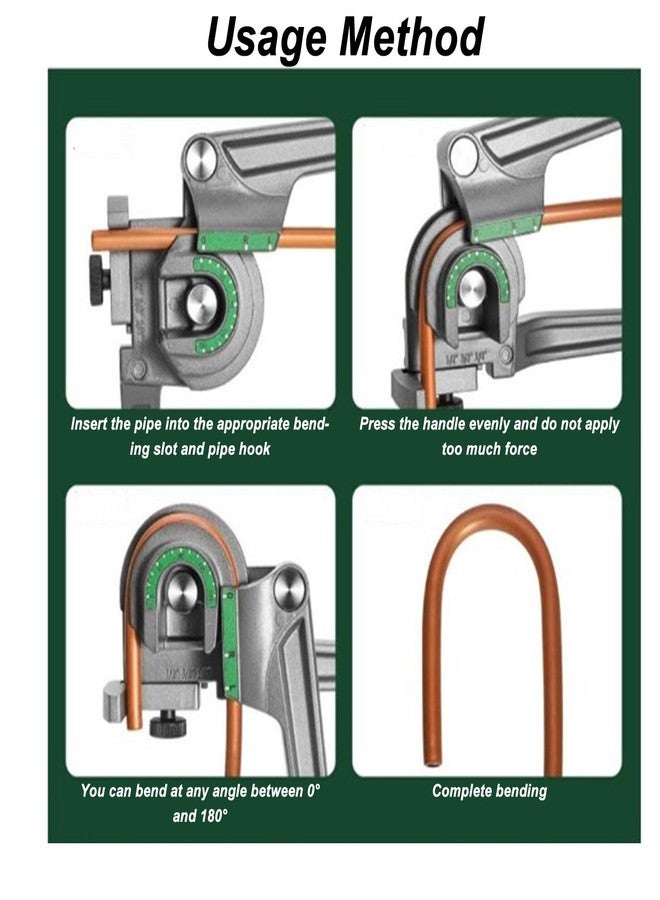 Usage Method

Insert the pipe into the appropriate bending slot and pipe hook

Press the handle evenly and do not apply too much force

You can bend at any angle between 0° and 180°

Complete bending