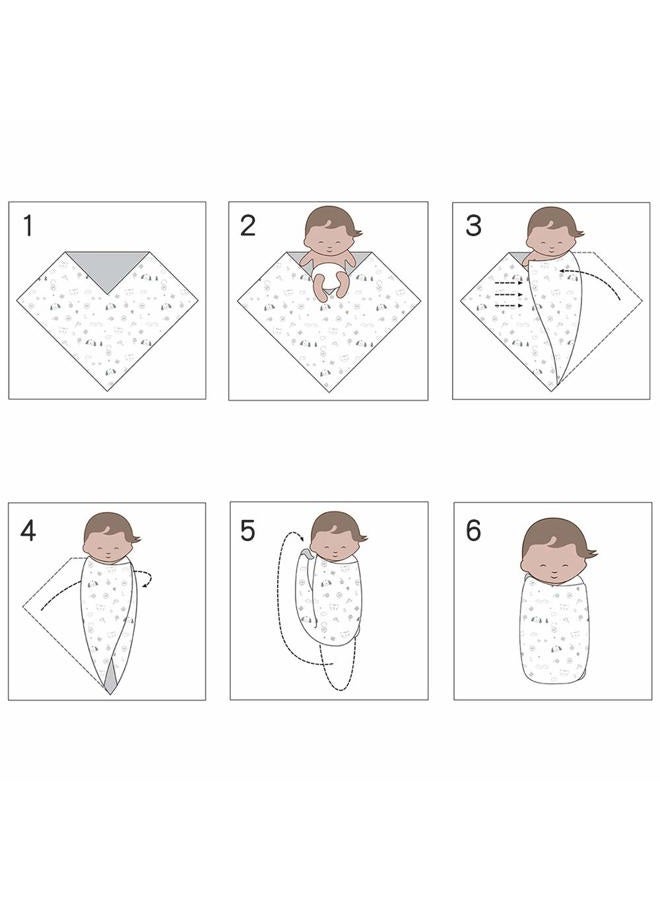 1

2

3

4

5

6