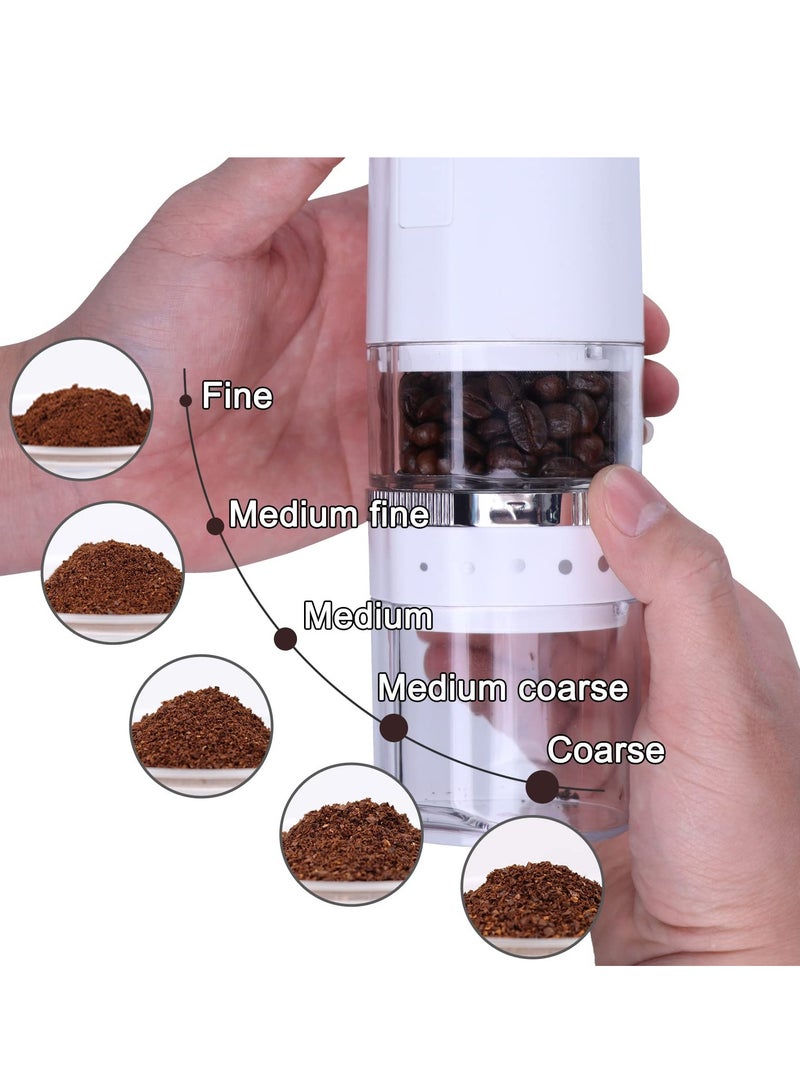 Fine

Medium fine

Medium

Medium coarse

Coarse