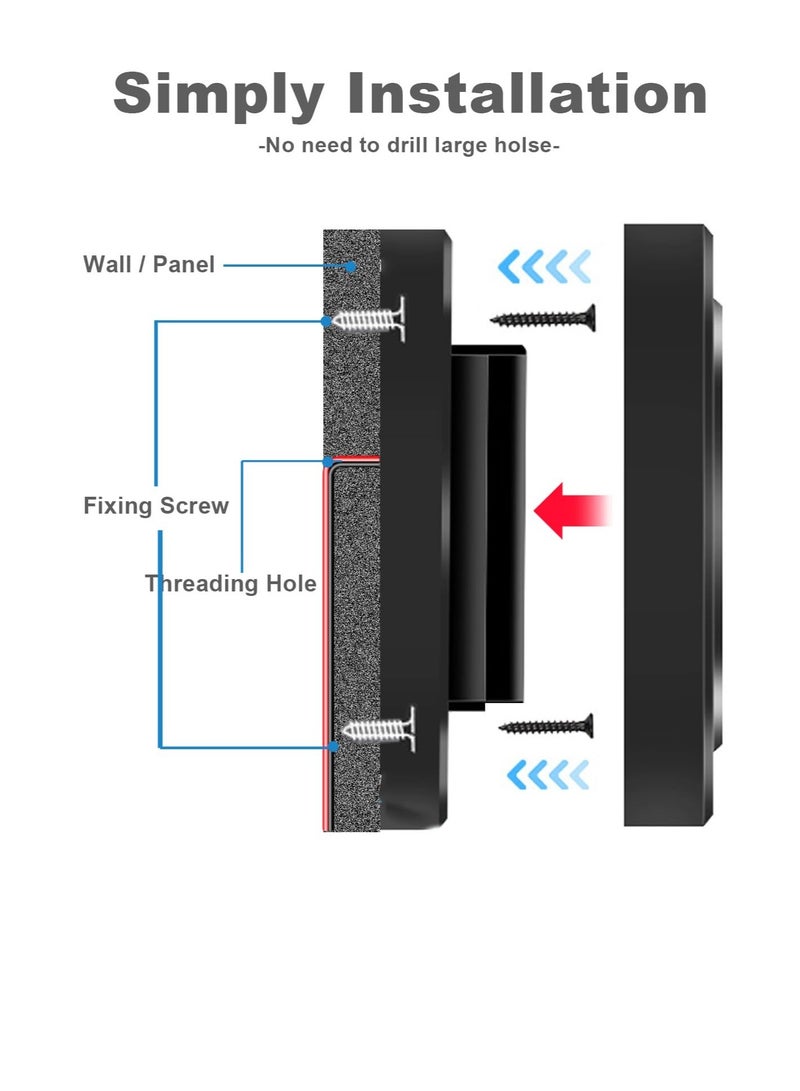 Simply Installation
-No need to drill large holse-

Wall / Panel

Fixing Screw

Threading Hole