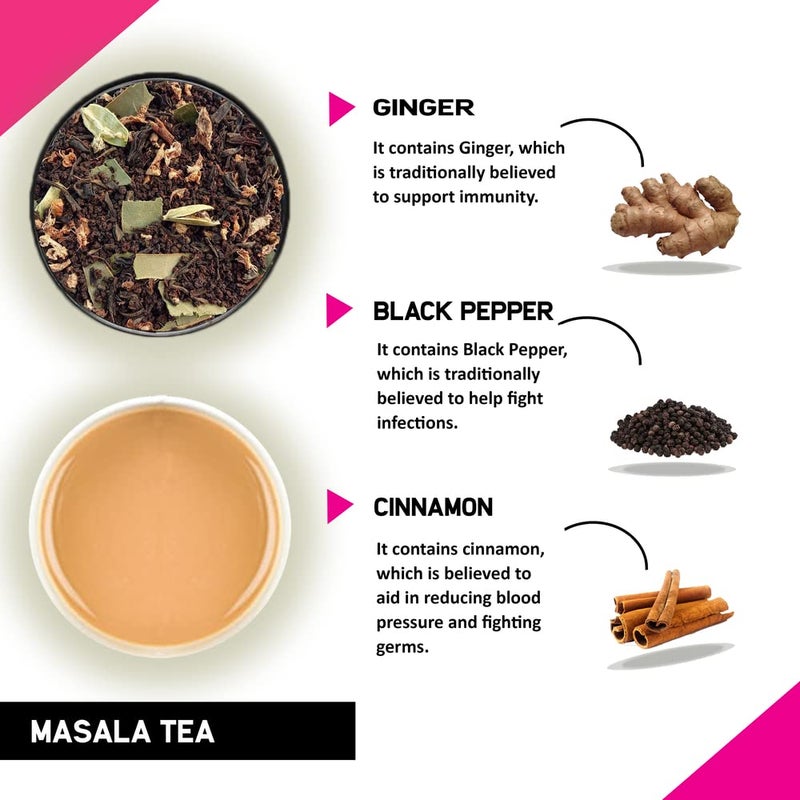 GINGER

It contains Ginger, which is traditionally believed to support immunity.

BLACK PEPPER

It contains Black Pepper, which is traditionally believed to help fight infections.

CINNAMON

It contains cinnamon, which is believed to aid in reducing blood pressure and fighting germs.

MASALA TEA