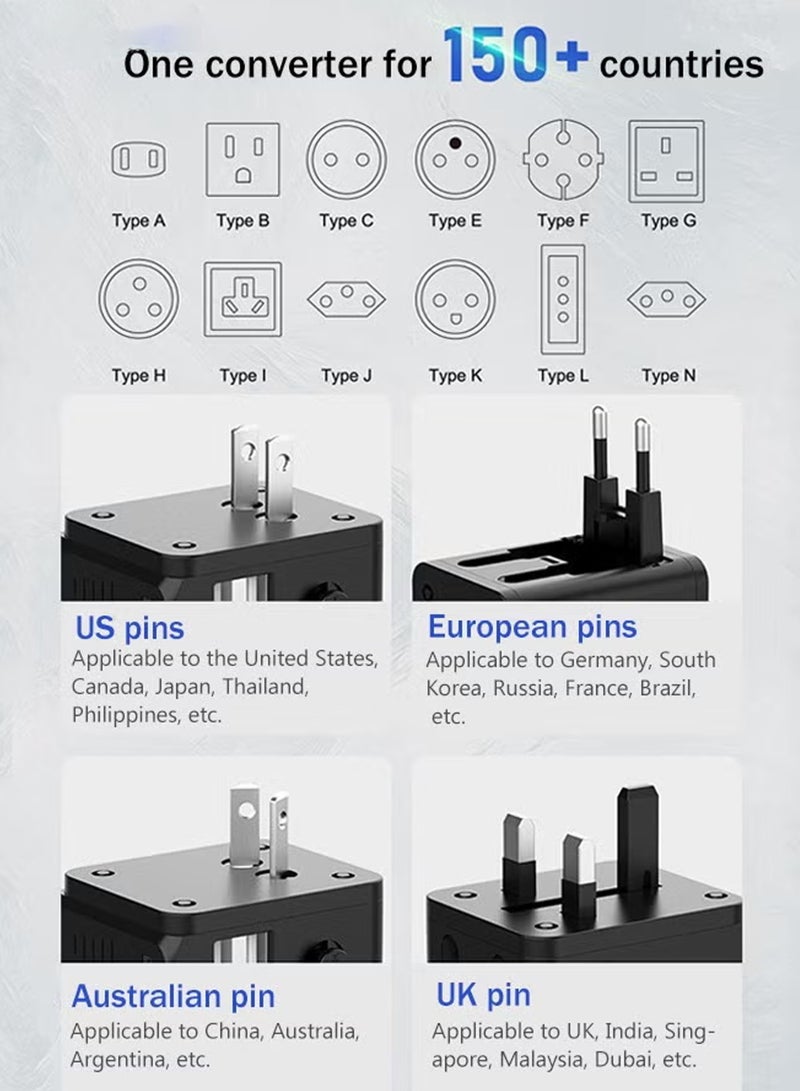 One converter for 150+ countries

Type A Type B Type C Type E Type F Type G

Type H Type I Type J Type K Type L Type N

US pins
Applicable to the United States, Canada, Japan, Thailand, Philippines, etc.

European pins
Applicable to Germany, South Korea, Russia, France, Brazil, etc.

Australian pin
Applicable to China, Australia, Argentina, etc.

UK pin
Applicable to UK, India, Singapore, Malaysia, Dubai, etc.