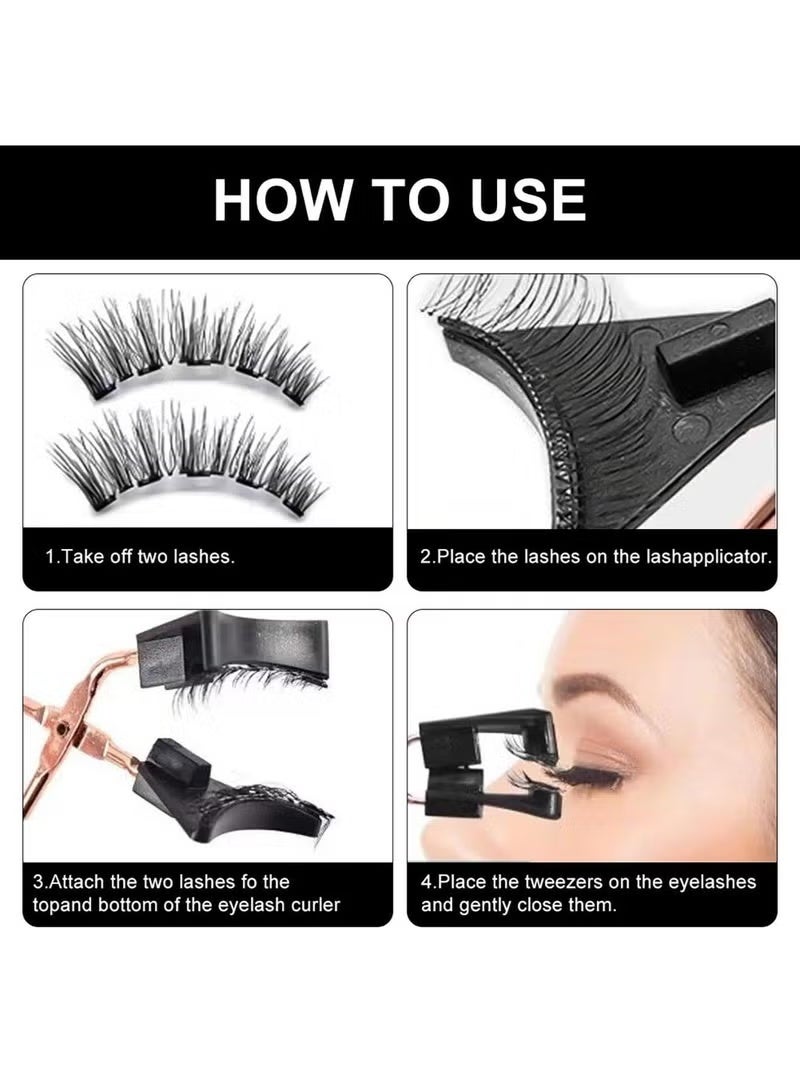 HOW TO USE

1.Take off two lashes.

2.Place the lashes on the lashapplicator.

3.Attach the two lashes fo the topand bottom of the eyelash curler

4.Place the tweezers on the eyelashes and gently close them.