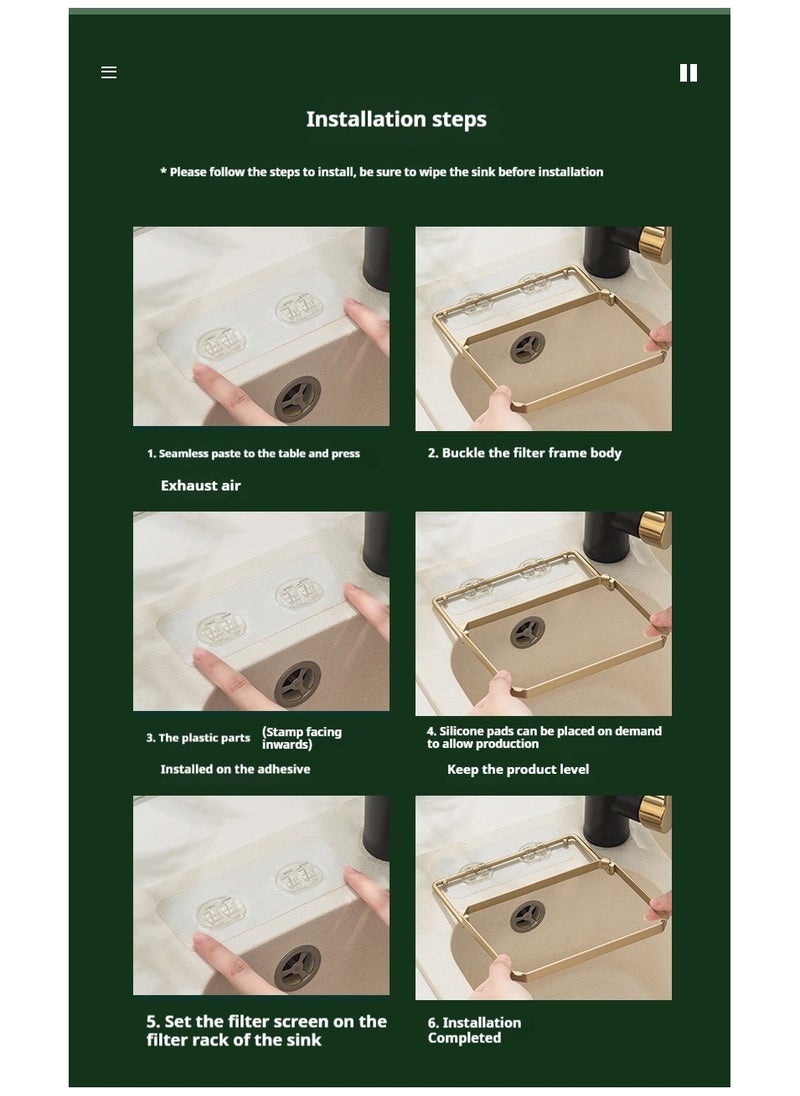 Installation steps

* Please follow the steps to install, be sure to wipe the sink before installation

1. Seamless paste to the table and press

Exhaust air

2. Buckle the filter frame body

3. The plastic parts (Stamp facing inwards)

Installed on the adhesive

4. Silicone pads can be placed on demand to allow production

Keep the product level

5. Set the filter screen on the filter rack of the sink

6. Installation Completed