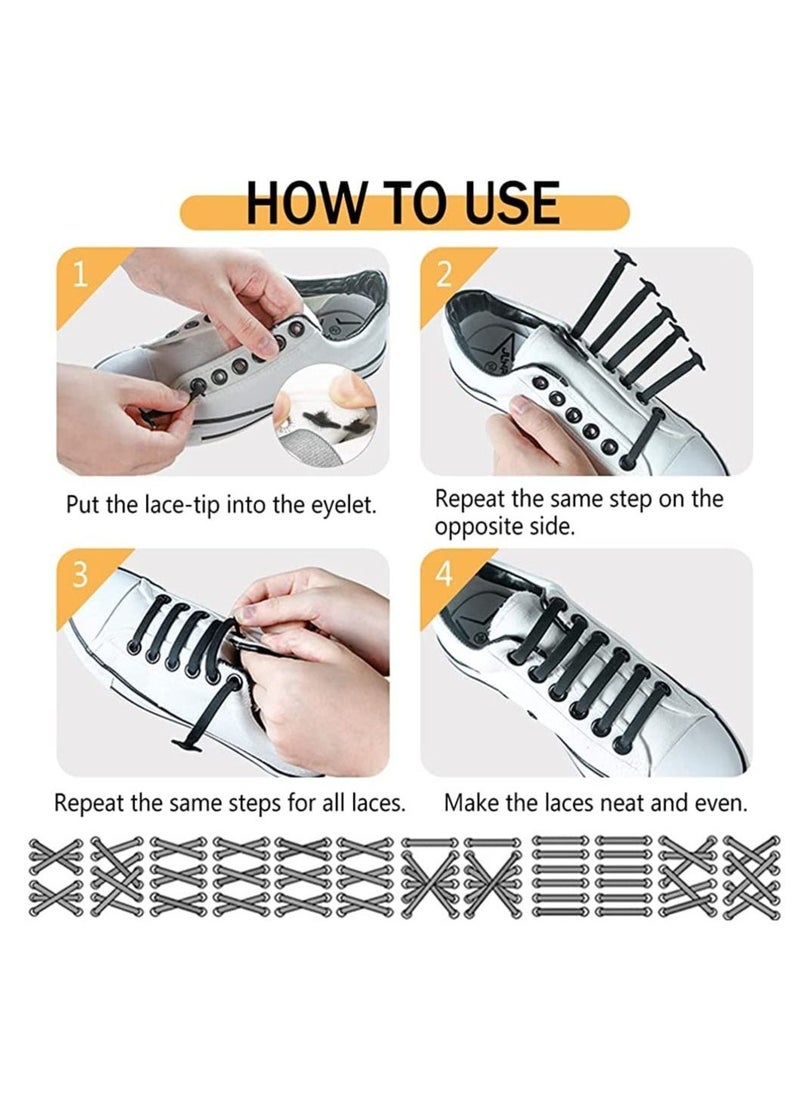 HOW TO USE

1

Put the lace-tip into the eyelet.

2

Repeat the same step on the opposite side.

3

Repeat the same steps for all laces.

4

Make the laces neat and even.