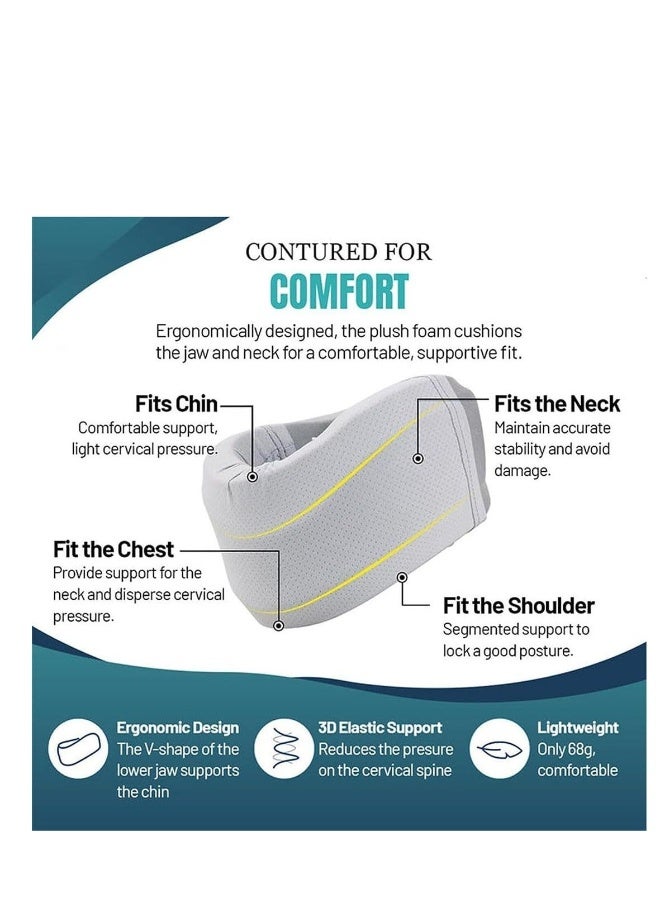 CONTURED FOR
COMFORT

Ergonomically designed, the plush foam cushions the jaw and neck for a comfortable, supportive fit.

Fits Chin
Comfortable support, light cervical pressure.

Fits the Neck
Maintain accurate stability and avoid damage.

Fit the Chest
Provide support for the neck and disperse cervical pressure.

Fit the Shoulder
Segmented support to lock a good posture.

Ergonomic Design
The V-shape of the lower jaw supports the chin

3D Elastic Support
Reduces the presure on the cervical spine

Lightweight
Only 68g, comfortable