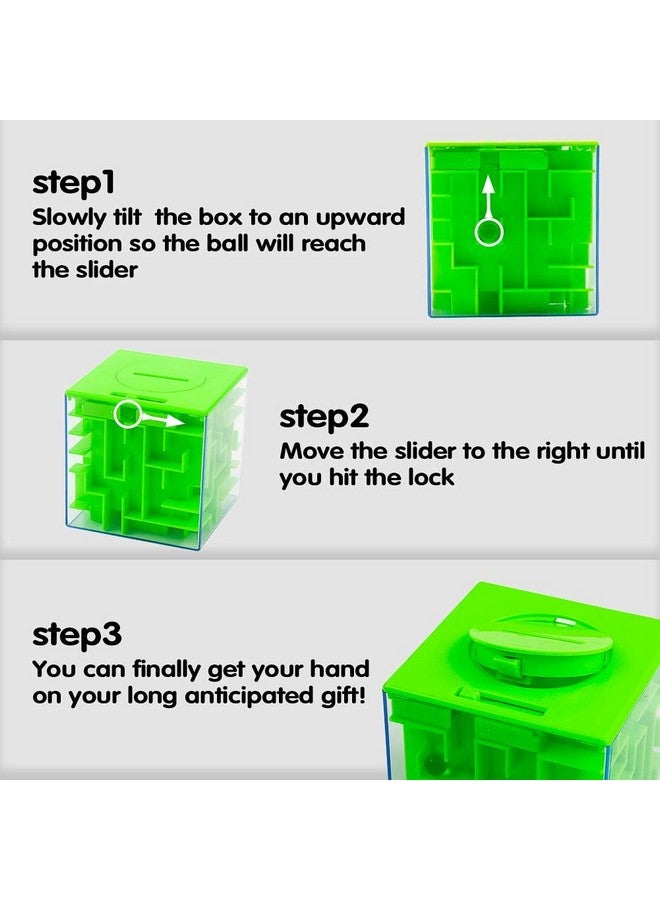 step1
Slowly tilt the box to an upward position so the ball will reach the slider

step2
Move the slider to the right until you hit the lock

step3
You can finally get your hand on your long anticipated gift!