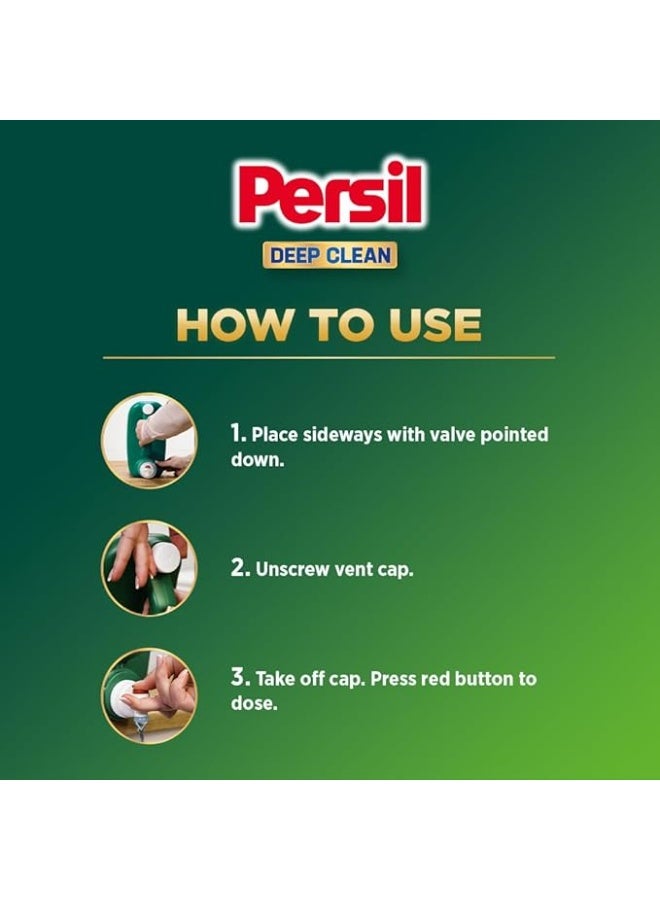 Persil
DEEP CLEAN

HOW TO USE

1. Place sideways with valve pointed down.

2. Unscrew vent cap.

3. Take off cap. Press red button to dose.