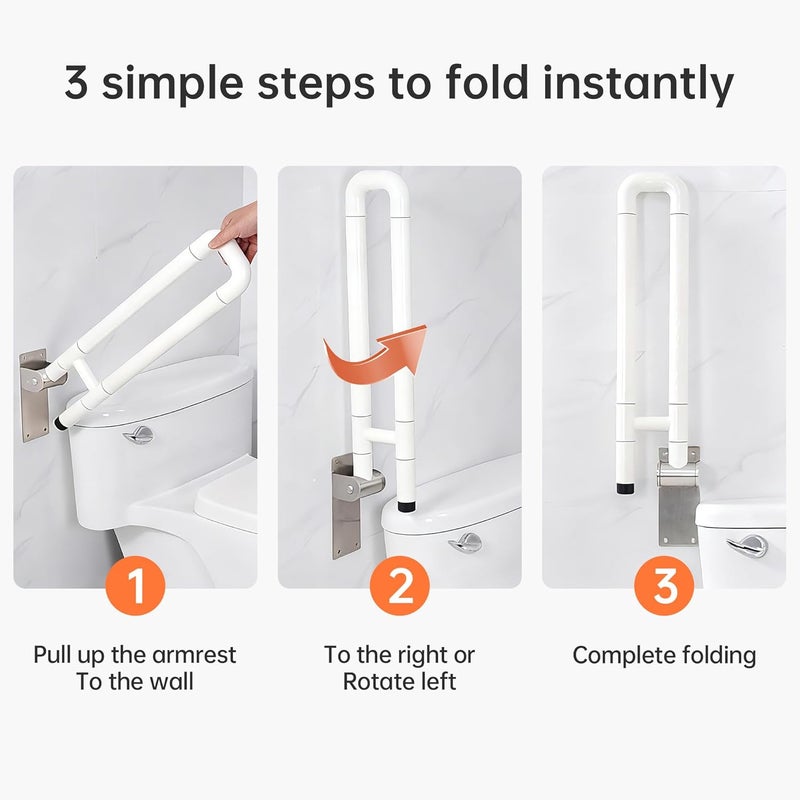 3 simple steps to fold instantly

1

Pull up the armrest
To the wall

2

To the right or
Rotate left

3

Complete folding