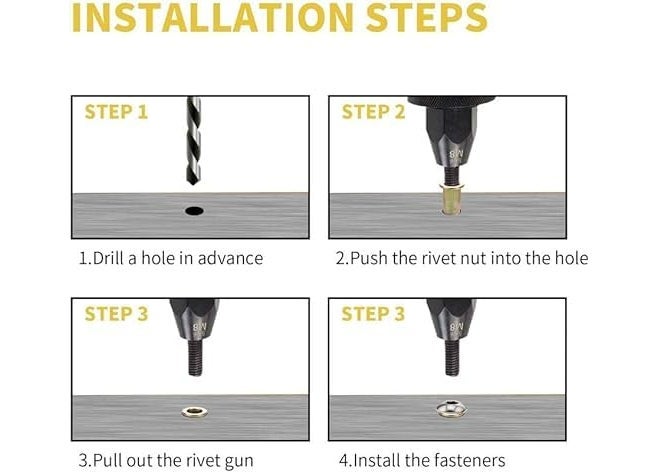 INSTALLATION STEPS

STEP 1

1.Drill a hole in advance

STEP 2

M8

2.Push the rivet nut into the hole

STEP 3

M8

3.Pull out the rivet gun

STEP 3

M8

4.Install the fasteners