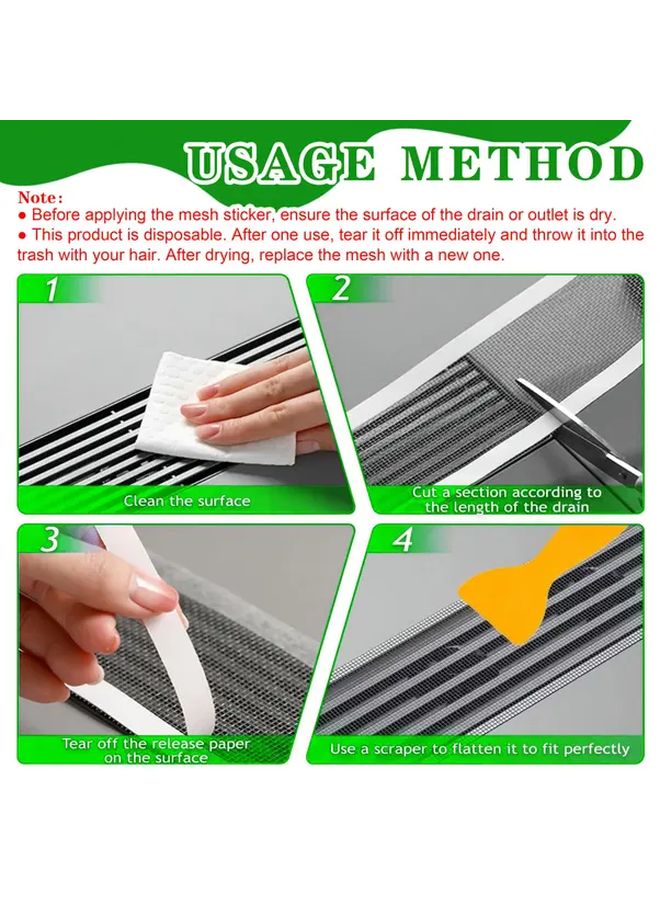 USAGE METHOD

Note:
● Before applying the mesh sticker, ensure the surface of the drain or outlet is dry.
● This product is disposable. After one use, tear it off immediately and throw it into the trash with your hair. After drying, replace the mesh with a new one.

1
Clean the surface

2
Cut a section according to the length of the drain

3
Tear off the release paper on the surface

4
Use a scraper to flatten it to fit perfectly