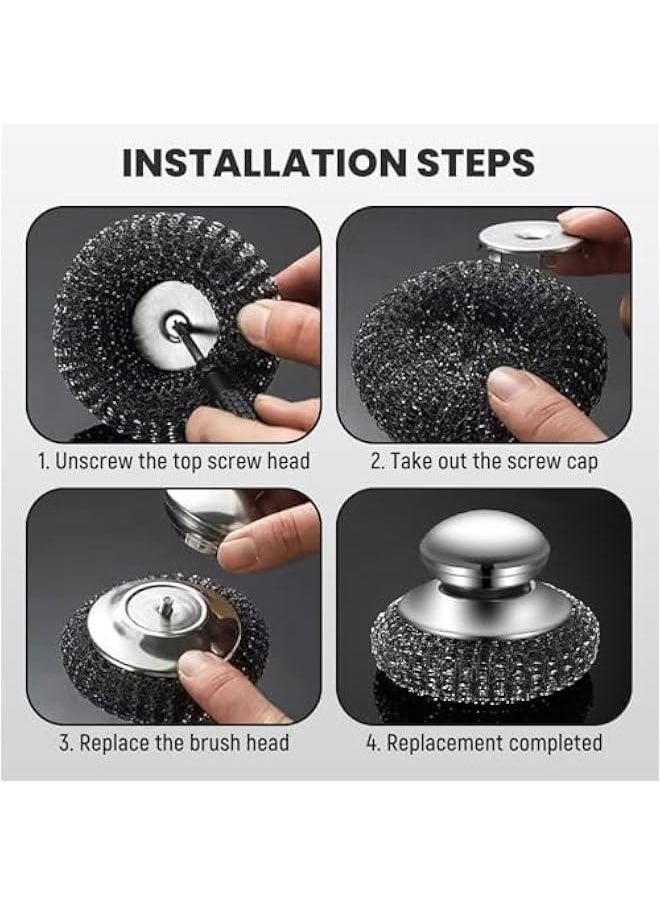 INSTALLATION STEPS

1. Unscrew the top screw head

2. Take out the screw cap

3. Replace the brush head

4. Replacement completed