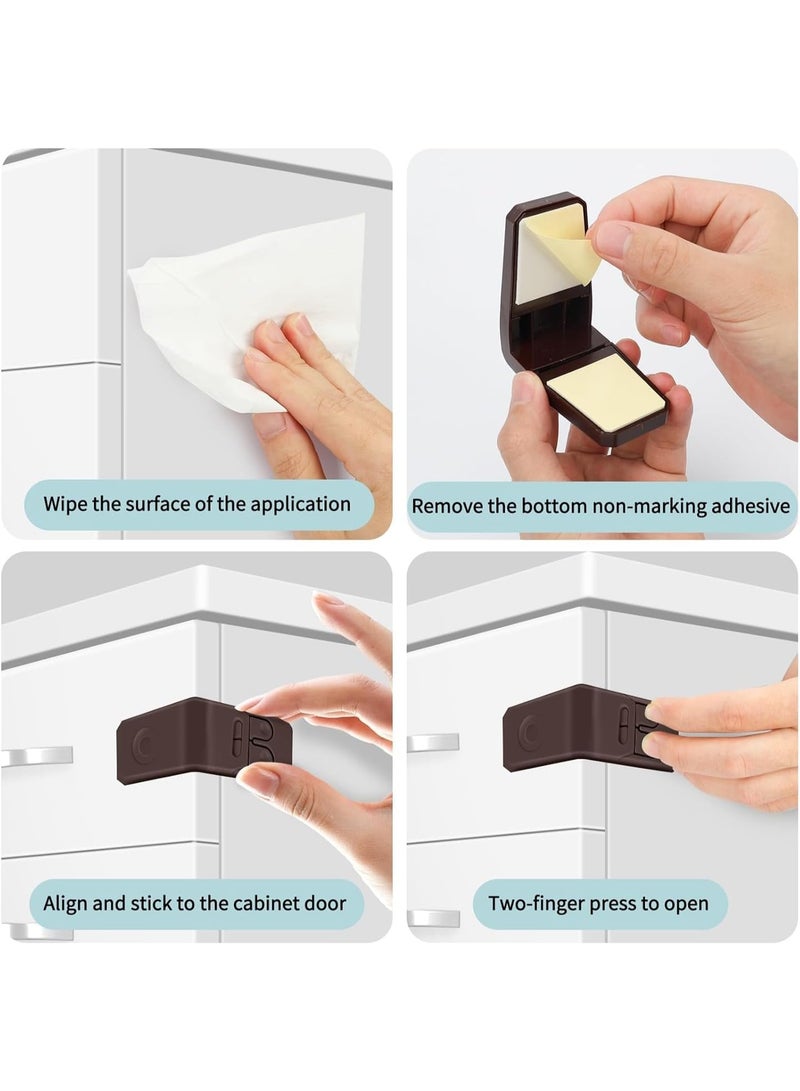 Wipe the surface of the application

Remove the bottom non-marking adhesive

Align and stick to the cabinet door

Two-finger press to open