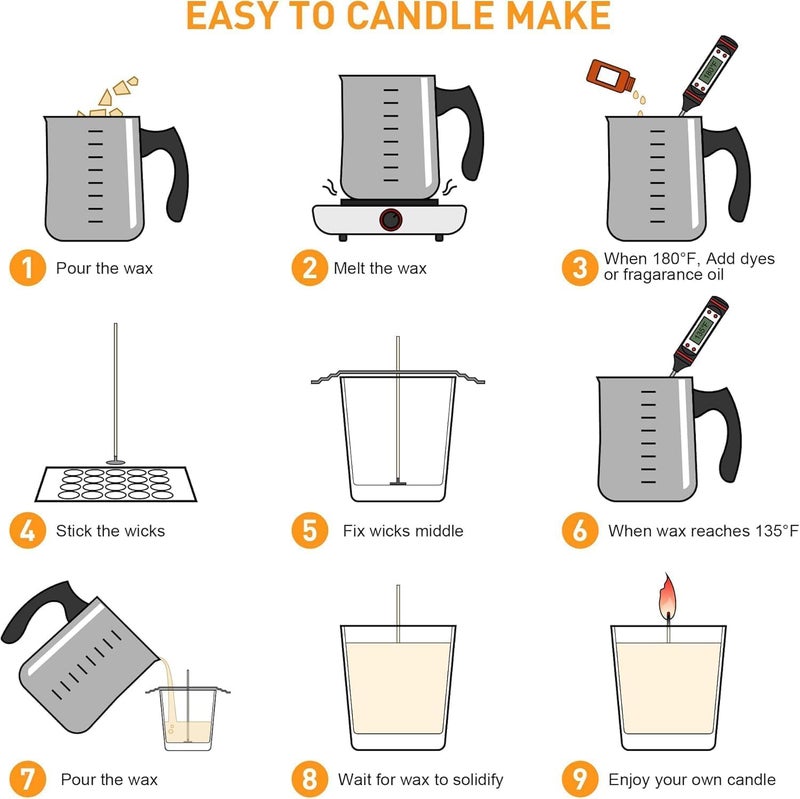 EASY TO CANDLE MAKE

1 Pour the wax

2 Melt the wax

3 When 180°F, Add dyes or fragarance oil

4 Stick the wicks

5 Fix wicks middle

6 When wax reaches 135°F

7 Pour the wax

8 Wait for wax to solidify

9 Enjoy your own candle