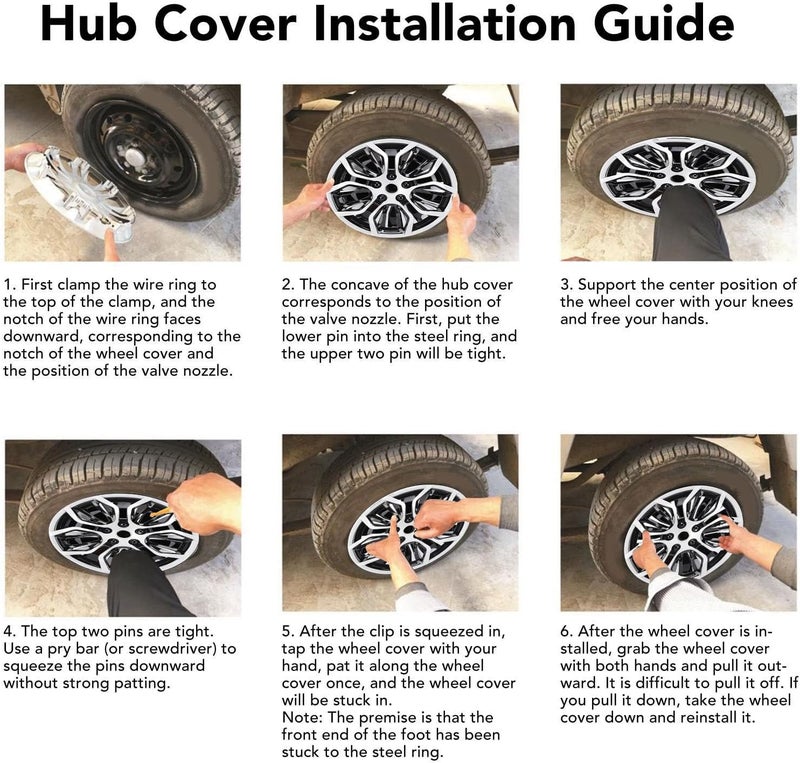 Hub Cover Installation Guide

1. First clamp the wire ring to the top of the clamp, and the notch of the wire ring faces downward, corresponding to the notch of the wheel cover and the position of the valve nozzle.

2. The concave of the hub cover corresponds to the position of the valve nozzle. First, put the lower pin into the steel ring, and the upper two pin will be tight.

3. Support the center position of the wheel cover with your knees and free your hands.

4. The top two pins are tight. Use a pry bar (or screwdriver) to squeeze the pins downward without strong patting.

5. After the clip is squeezed in, tap the wheel cover with your hand, pat it along the wheel cover once, and the wheel cover will be stuck in.
Note: The premise is that the front end of the foot has been stuck to the steel ring.

6. After the wheel cover is installed, grab the wheel cover with both hands and pull it outward. It is difficult to pull it off. If you pull it down, take the wheel cover down and reinstall it.