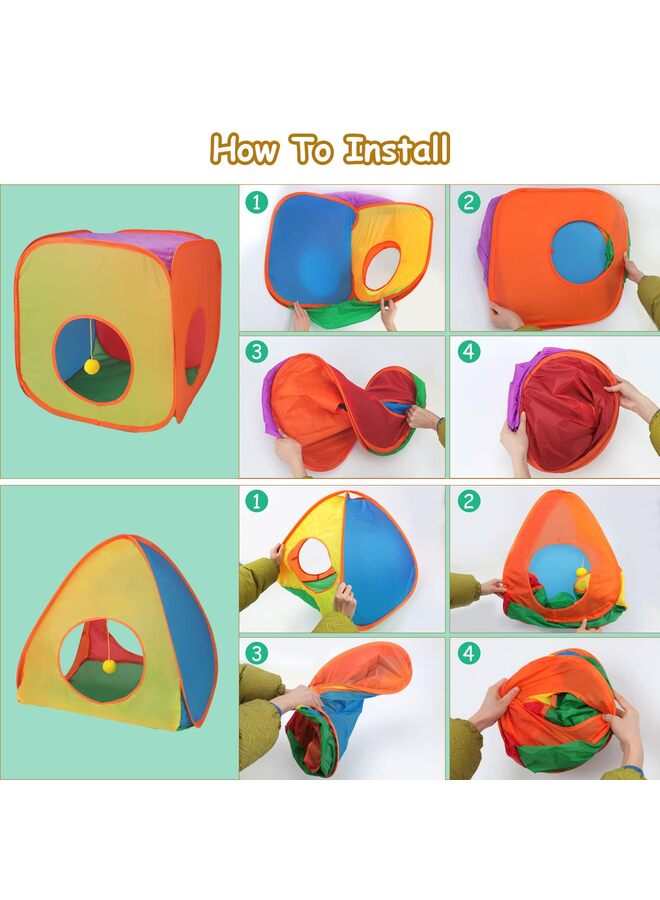 How To Install

1

2

3

4

1

2

3

4