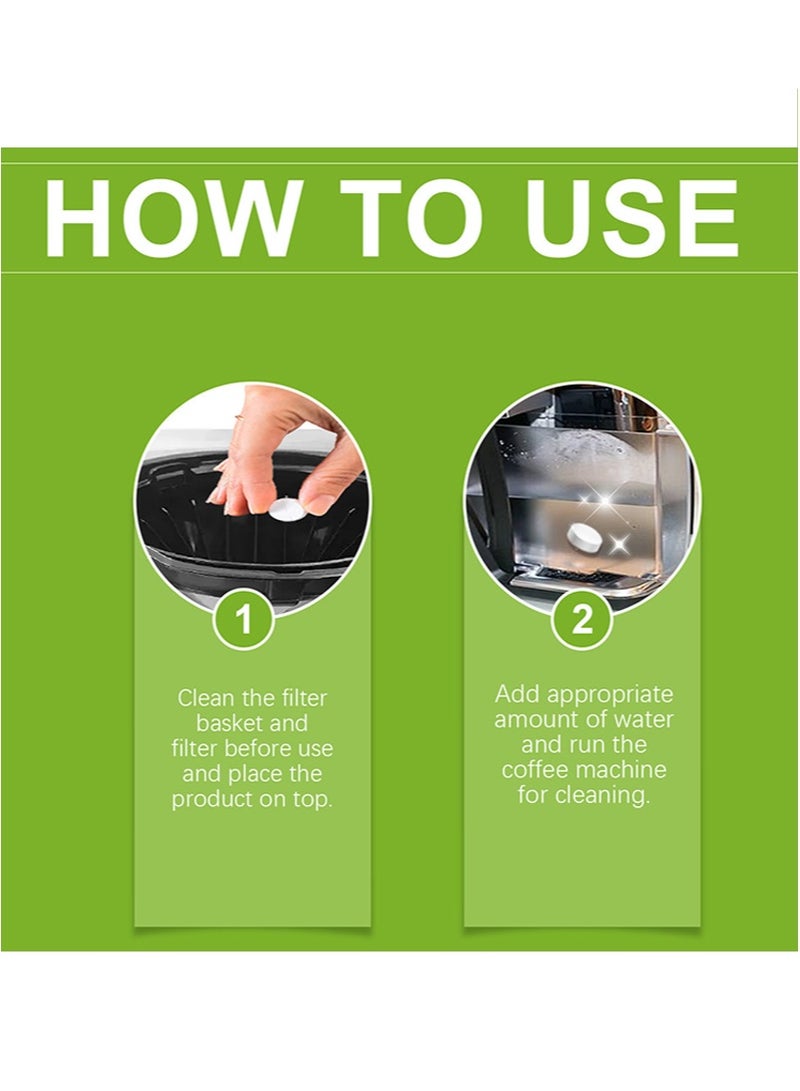 HOW TO USE

1

Clean the filter basket and filter before use and place the product on top.

2

Add appropriate amount of water and run the coffee machine for cleaning.